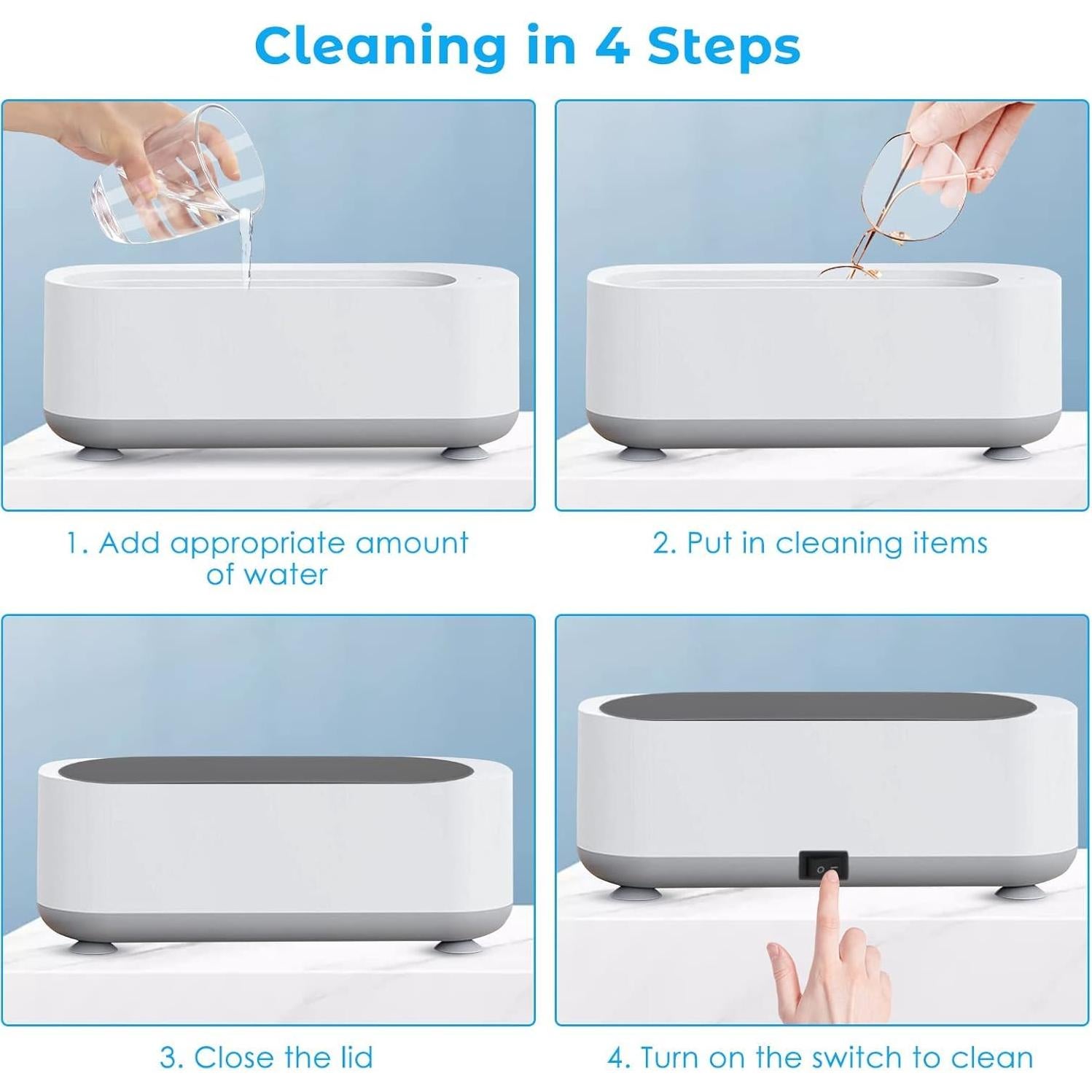 Cleaning in 4 Steps

1. Add appropriate amount of water

2. Put in cleaning items

3. Close the lid

4. Turn on the switch to clean