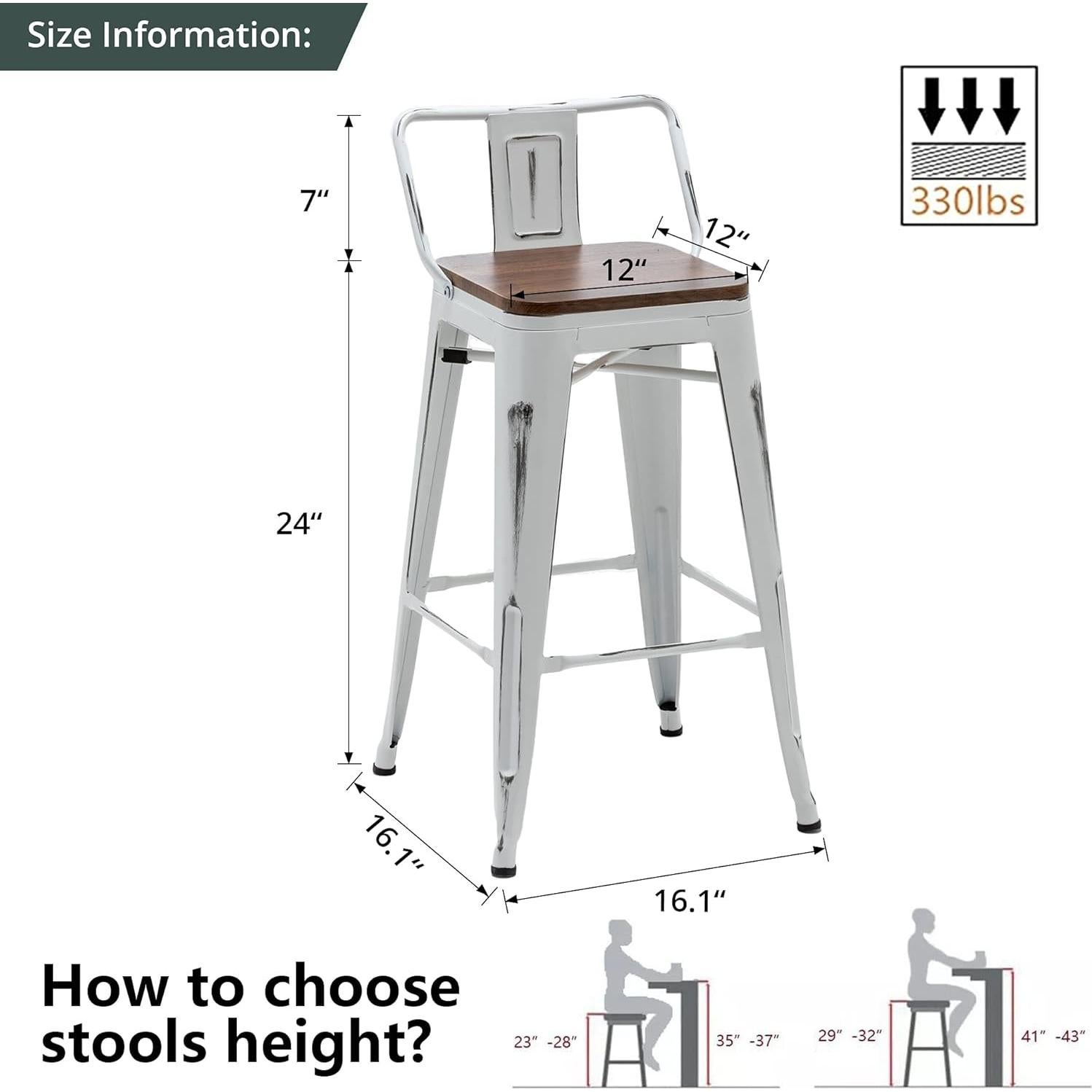 Size Information:

330lbs

7"

12"

12"

24"

16.1"

16.1"

How to choose stools height?

23" -28"

35" -37"

29" -32"

41" -43"