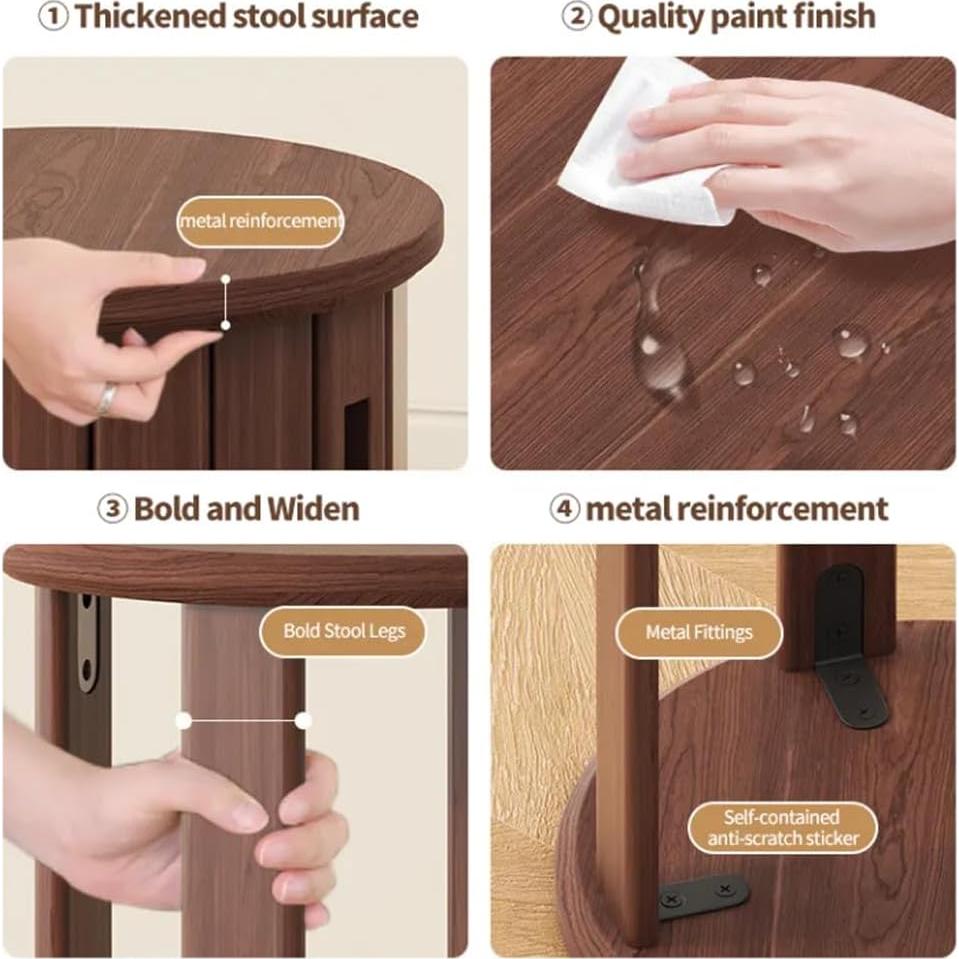 ① Thickened stool surface

metal reinforcement

② Quality paint finish

③ Bold and Widen

Bold Stool Legs

④ metal reinforcement

Metal Fittings

Self-contained anti-scratch sticker