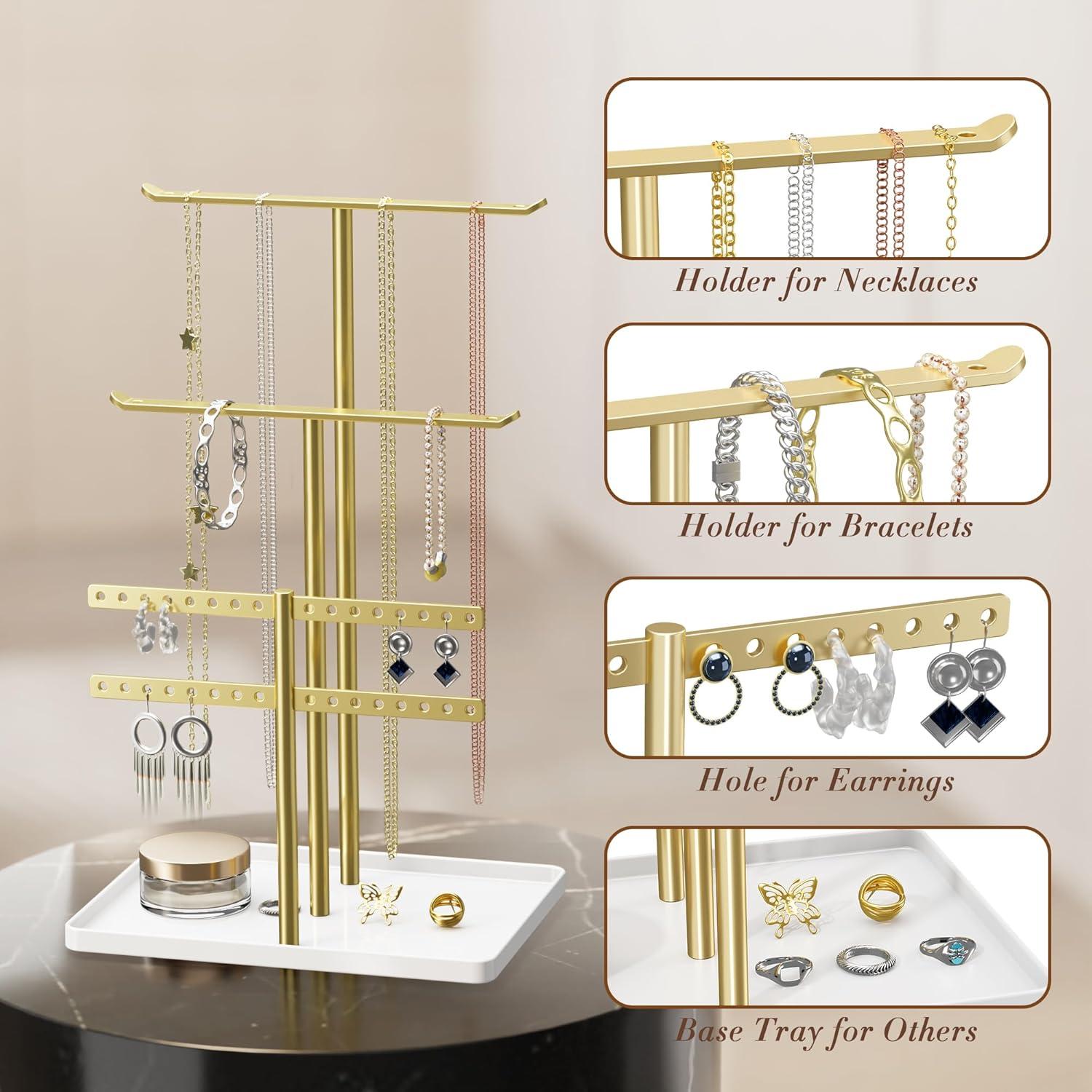 Holder for Necklaces

Holder for Bracelets

Hole for Earrings

Base Tray for Others