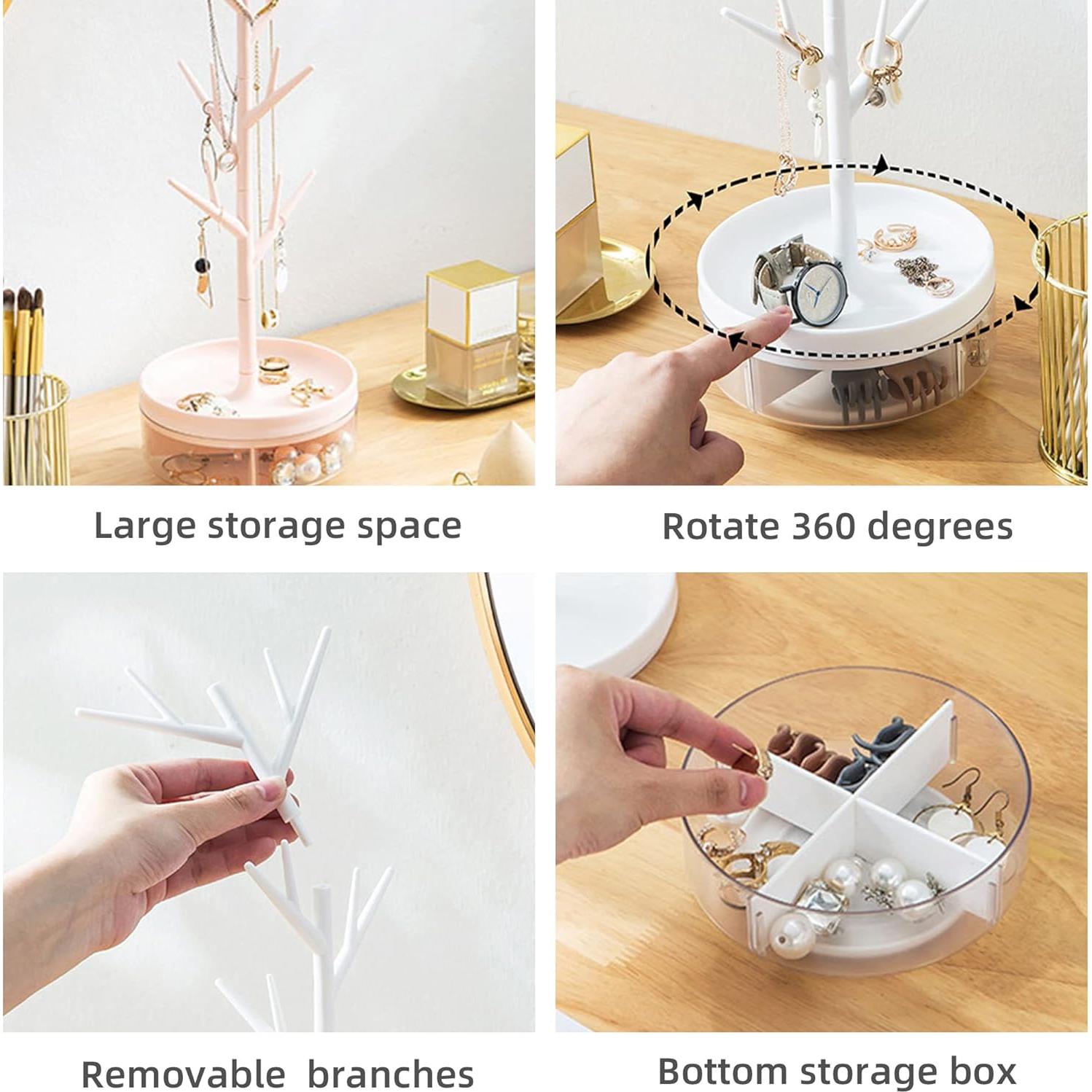 Large storage space

Rotate 360 degrees

Removable branches

Bottom storage box