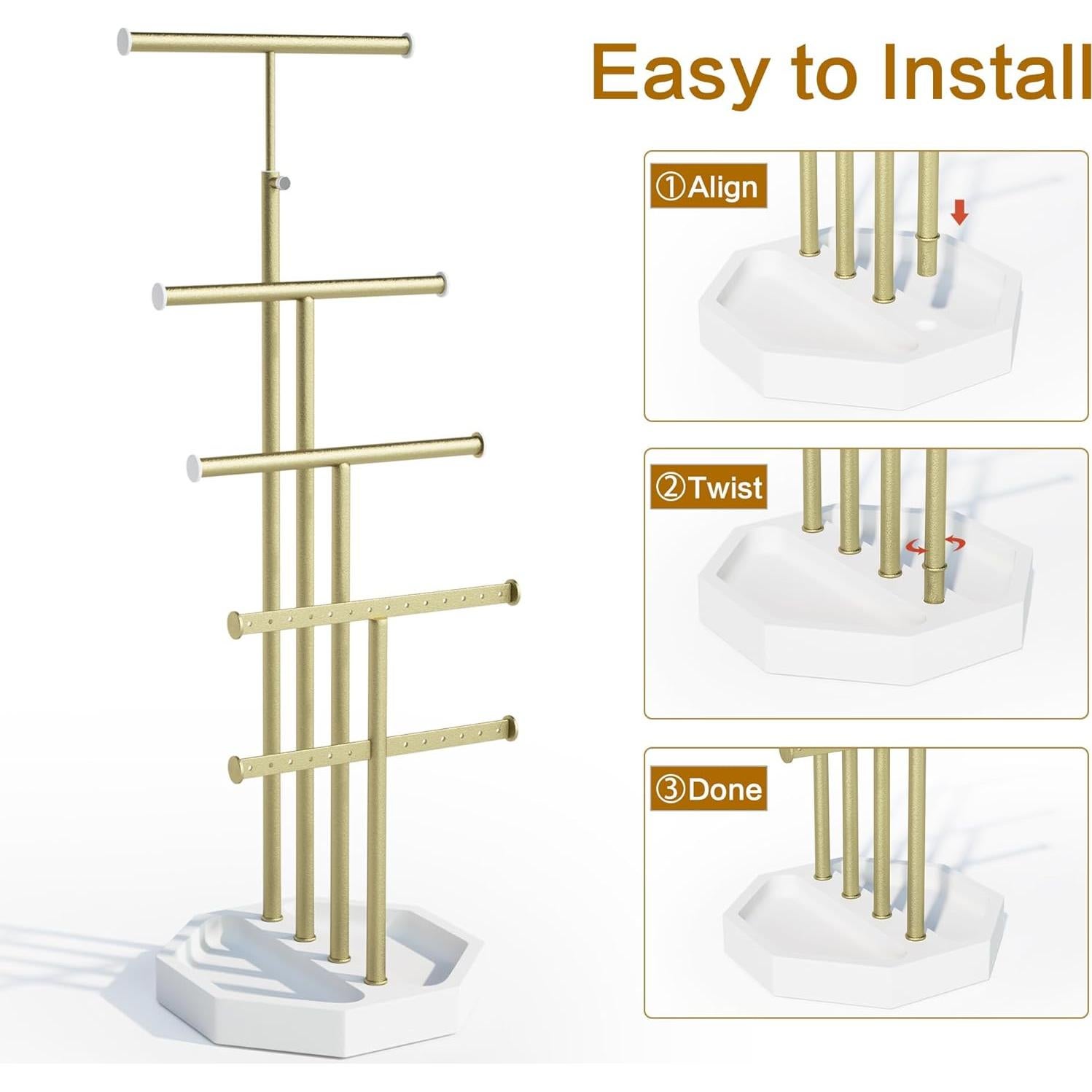 Easy to Install

①Align

②Twist

③Done