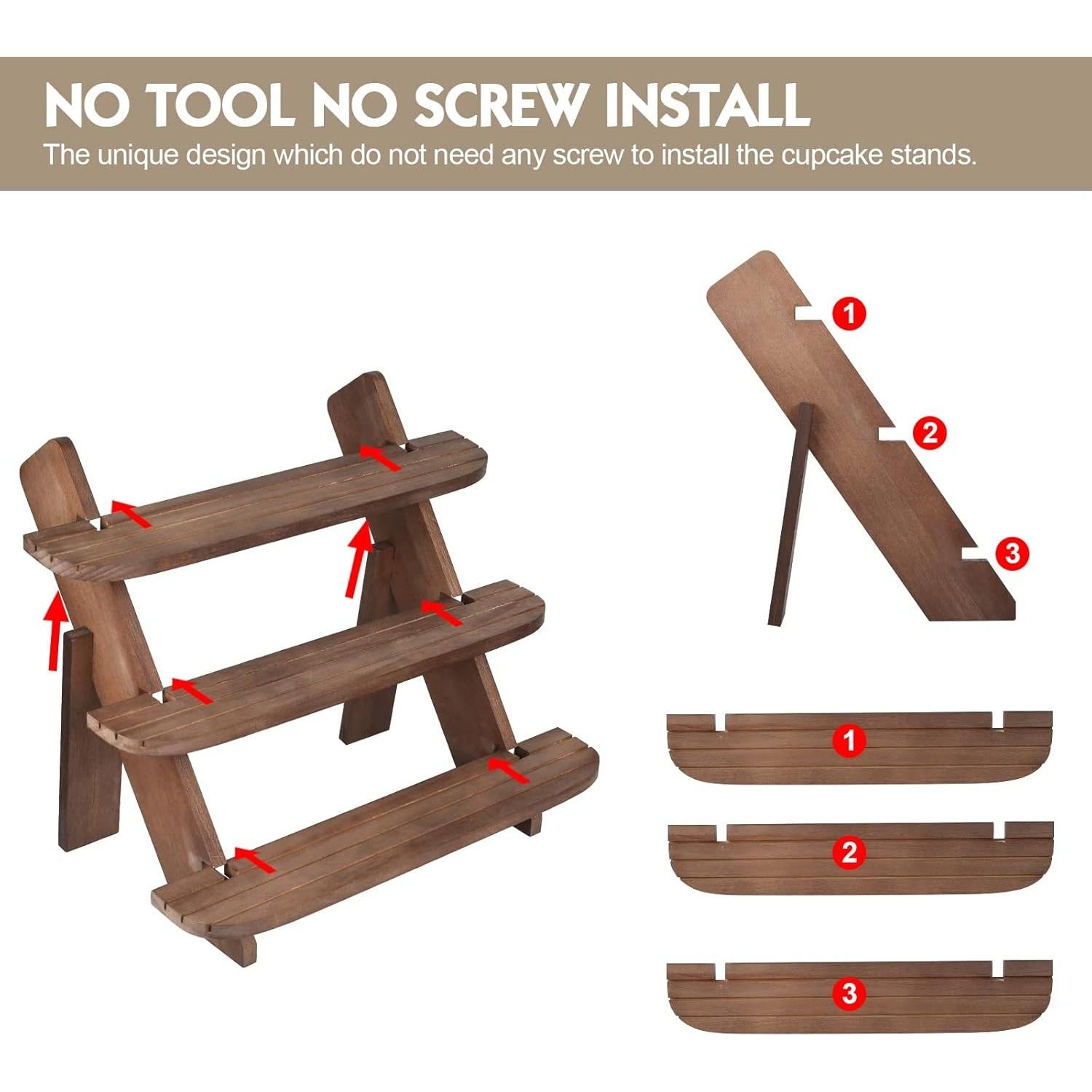 NO TOOL NO SCREW INSTALL
The unique design which do not need any screw to install the cupcake stands.

1
2
3

1
2
3