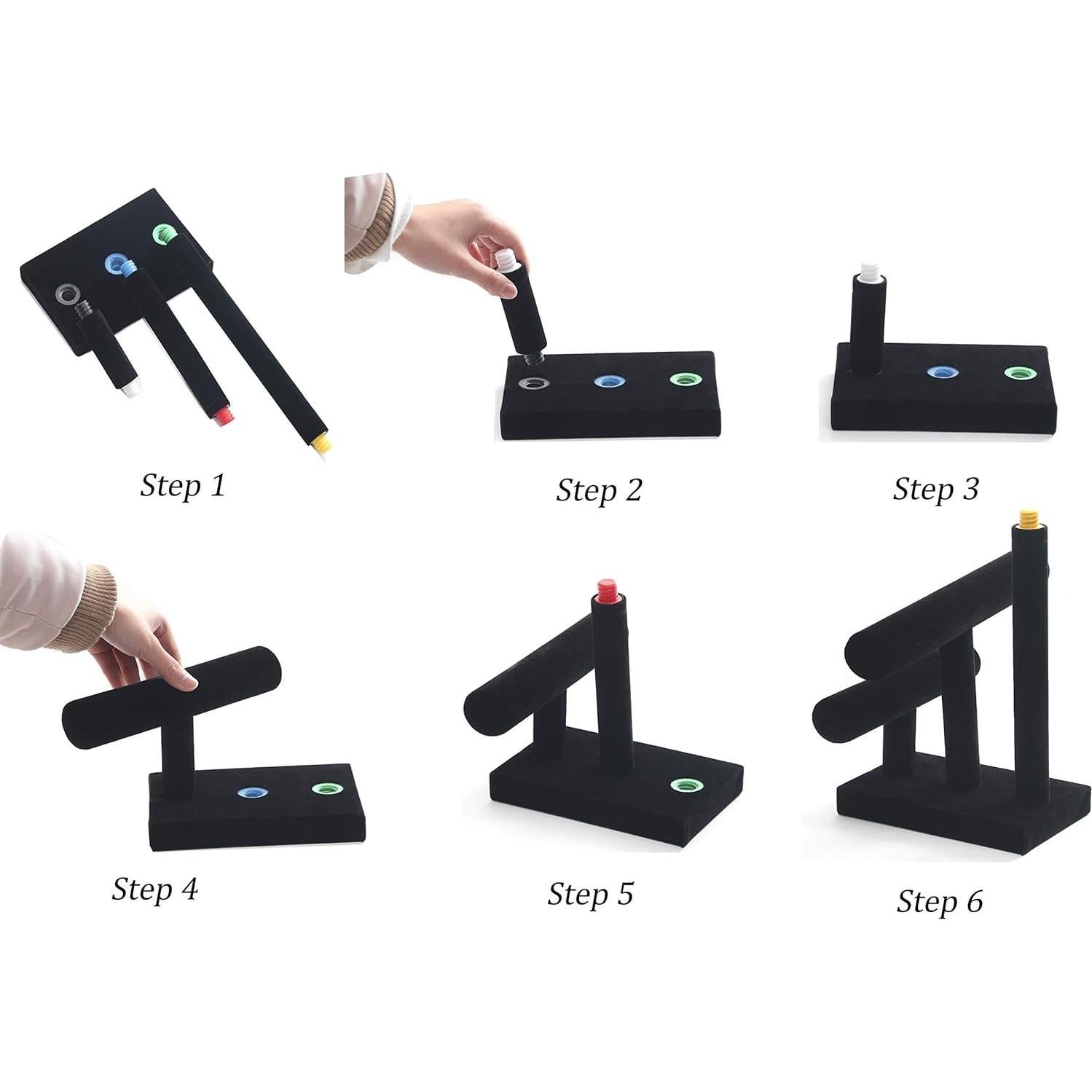 Step 1

Step 2

Step 3

Step 4

Step 5

Step 6