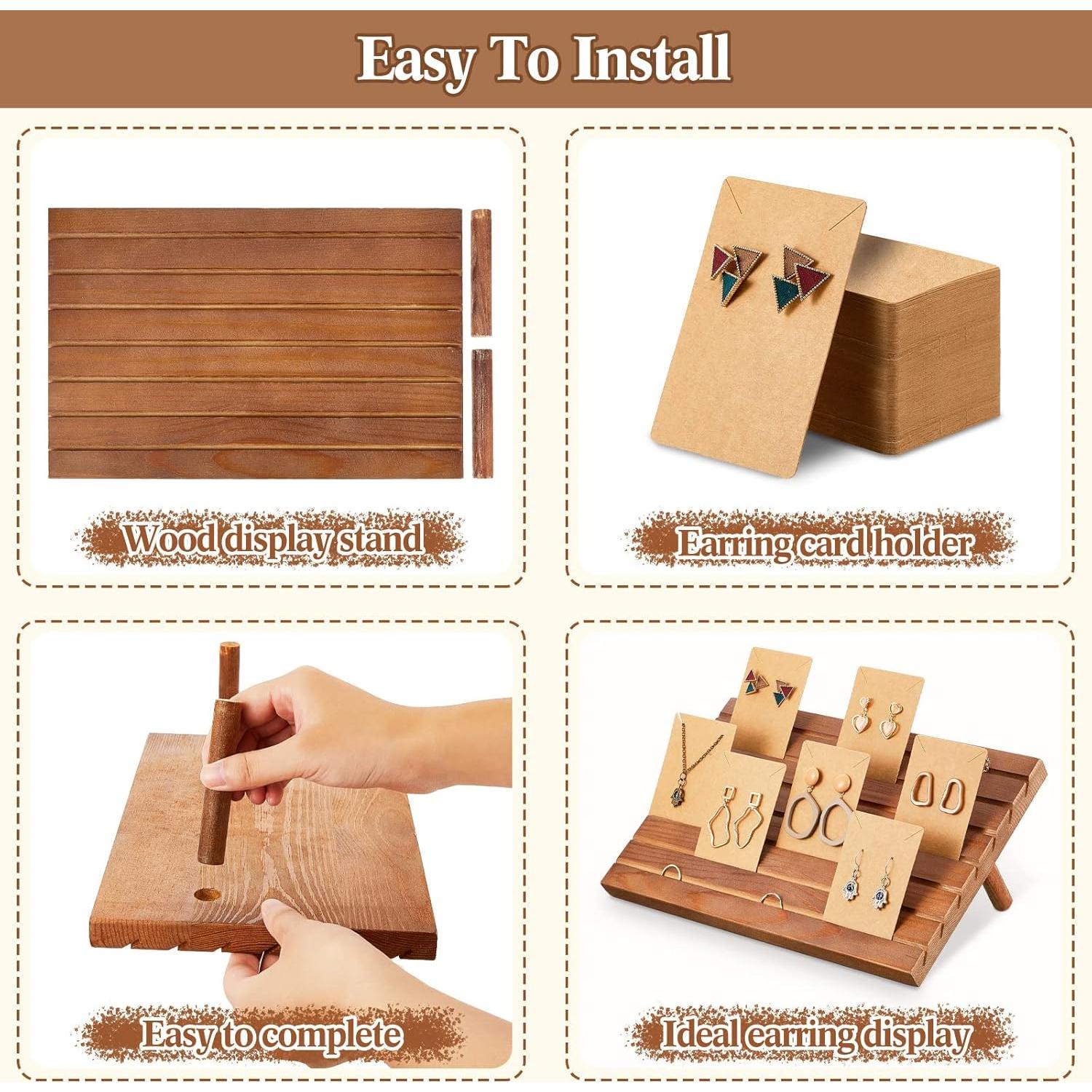 Easy To Install

Wood display stand

Earring card holder

Easy to complete

Ideal earring display