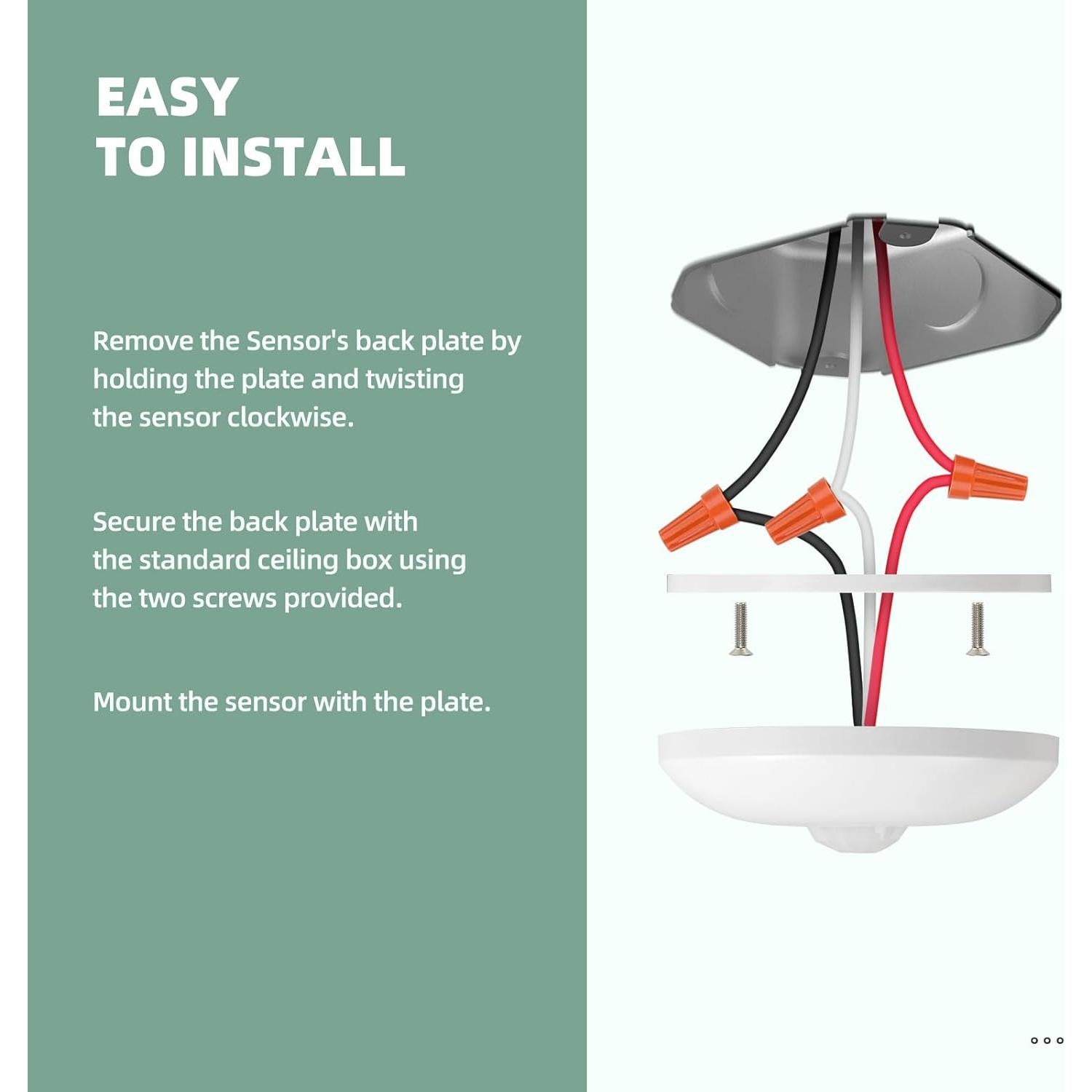 EASY
TO INSTALL

Remove the Sensor's back plate by holding the plate and twisting the sensor clockwise.

Secure the back plate with the standard ceiling box using the two screws provided.

Mount the sensor with the plate.