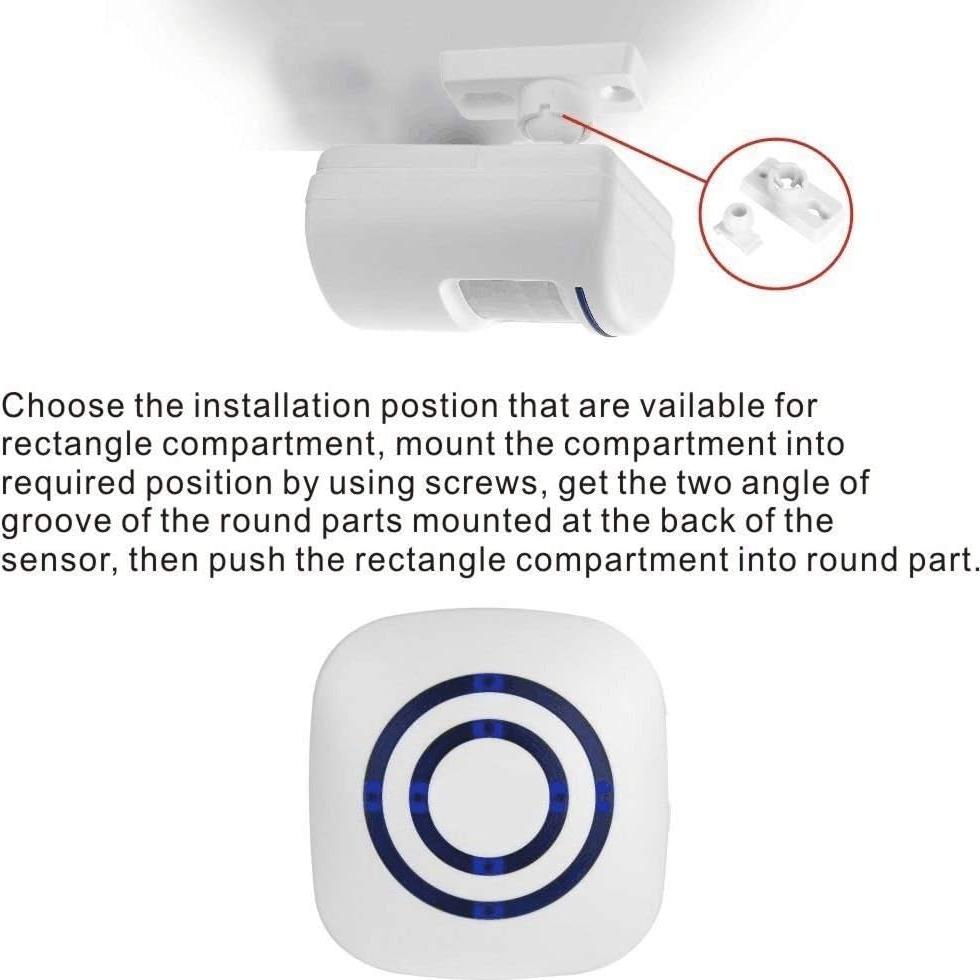 Choose the installation postion that are vailable for rectangle compartment, mount the compartment into required position by using screws, get the two angle of groove of the round parts mounted at the back of the sensor, then push the rectangle compartment into round part.