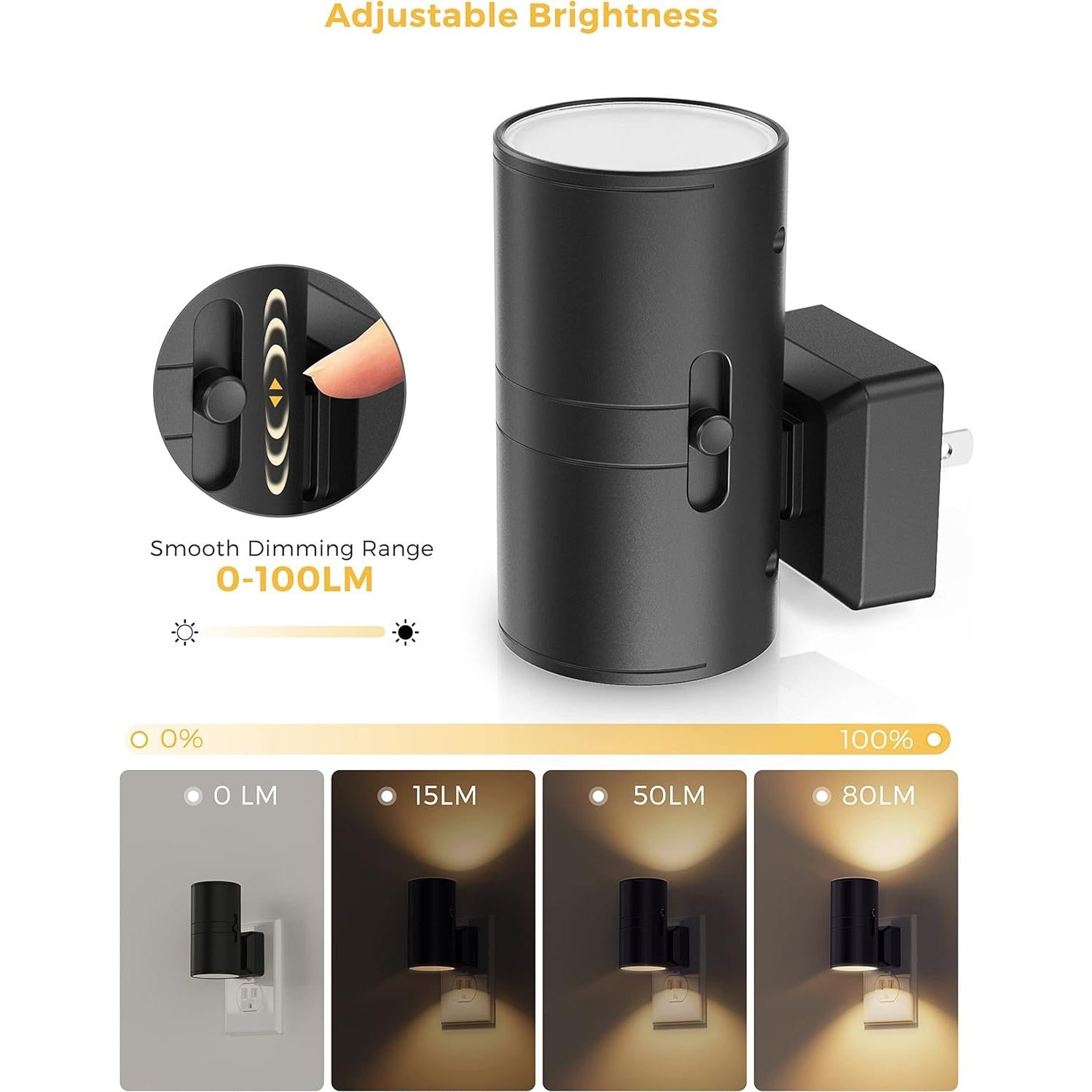 Adjustable Brightness

Smooth Dimming Range
0-100LM

0%

100%

0 LM

15LM

50LM

80LM