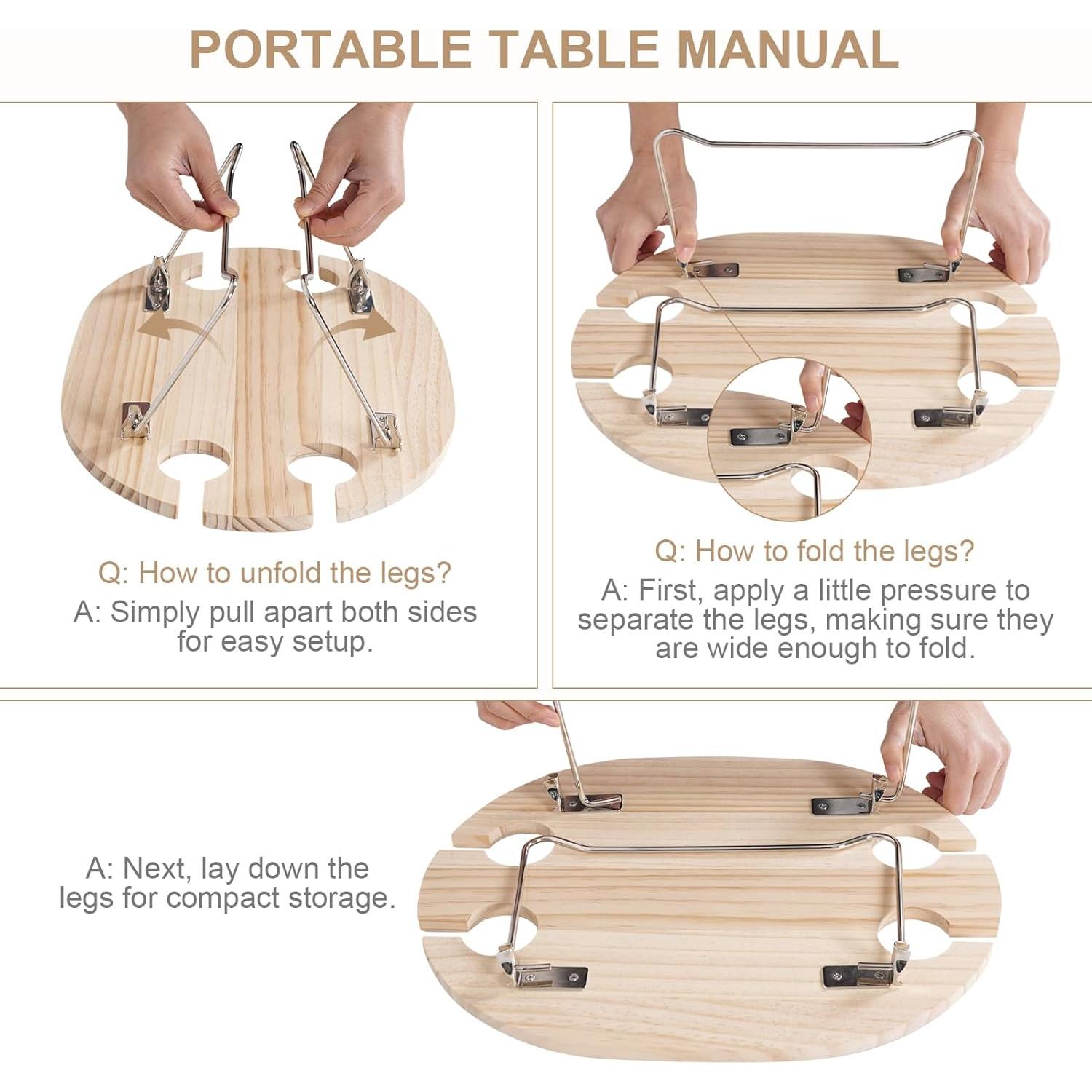 PORTABLE TABLE MANUAL

Q: How to unfold the legs?
A: Simply pull apart both sides for easy setup.

Q: How to fold the legs?
A: First, apply a little pressure to separate the legs, making sure they are wide enough to fold.

A: Next, lay down the legs for compact storage.