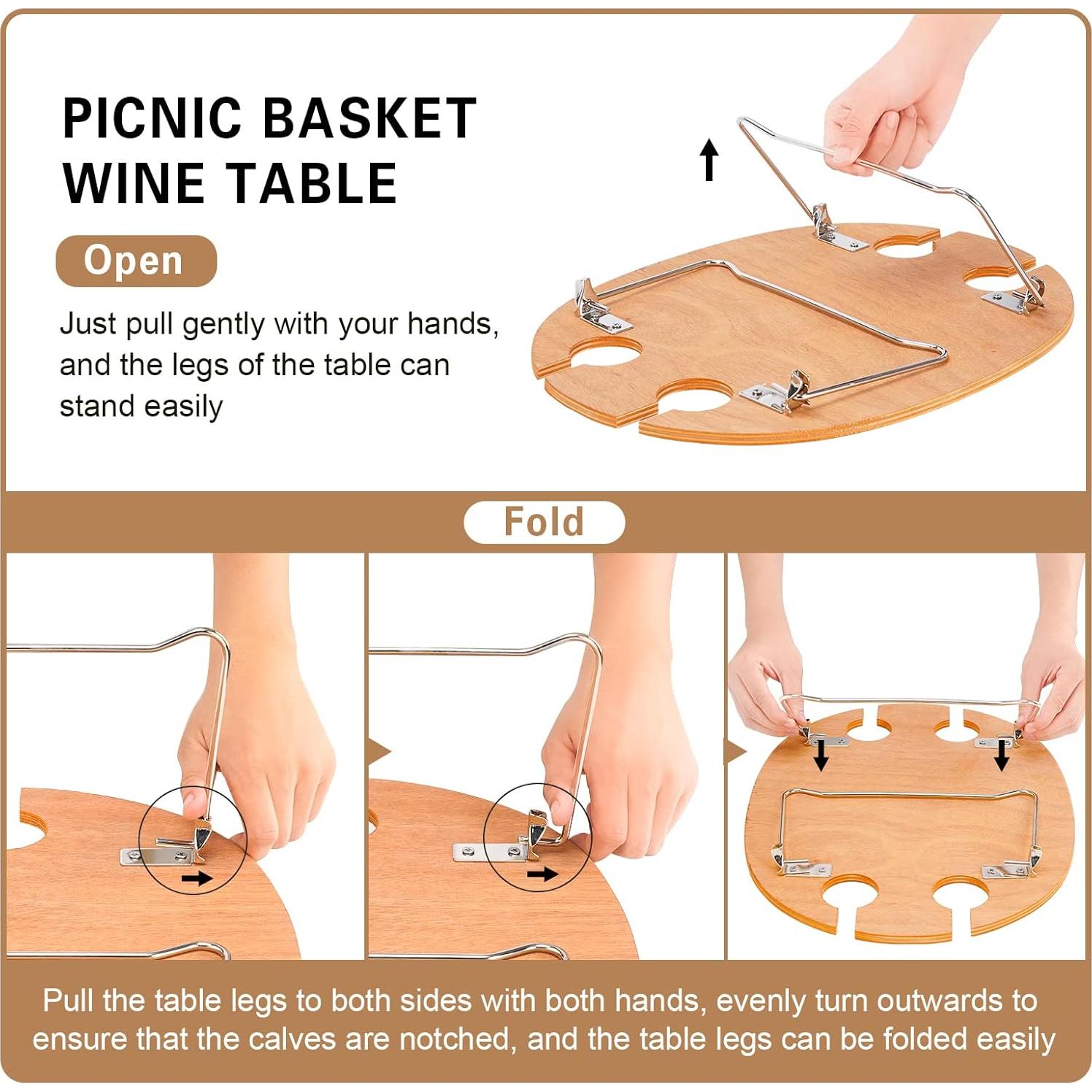 PICNIC BASKET WINE TABLE

Open

Just pull gently with your hands, and the legs of the table can stand easily

Fold

Pull the table legs to both sides with both hands, evenly turn outwards to ensure that the calves are notched, and the table legs can be folded easily