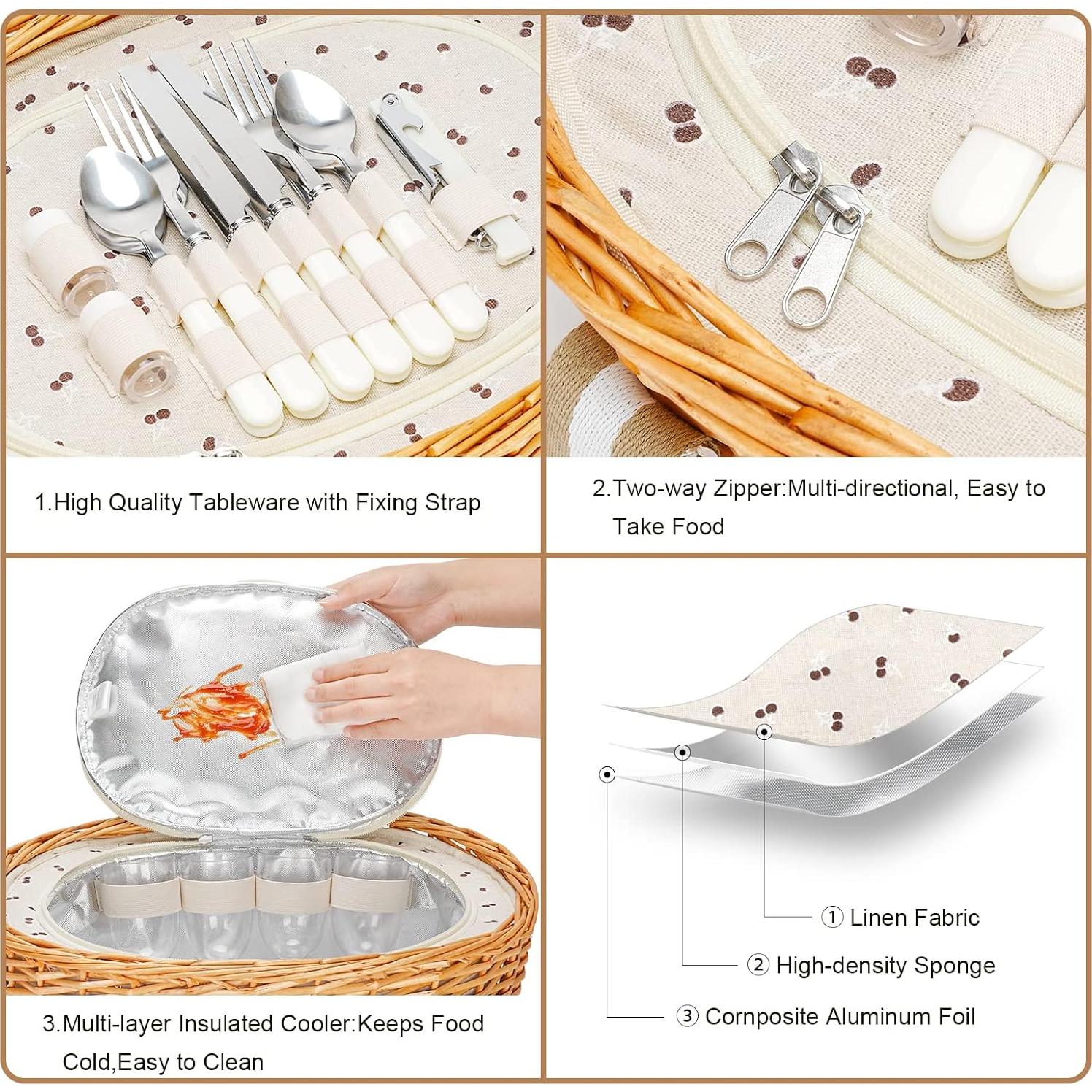 1.High Quality Tableware with Fixing Strap

2.Two-way Zipper:Multi-directional, Easy to Take Food

3.Multi-layer Insulated Cooler:Keeps Food Cold,Easy to Clean

① Linen Fabric

② High-density Sponge

③ Cornposite Aluminum Foil