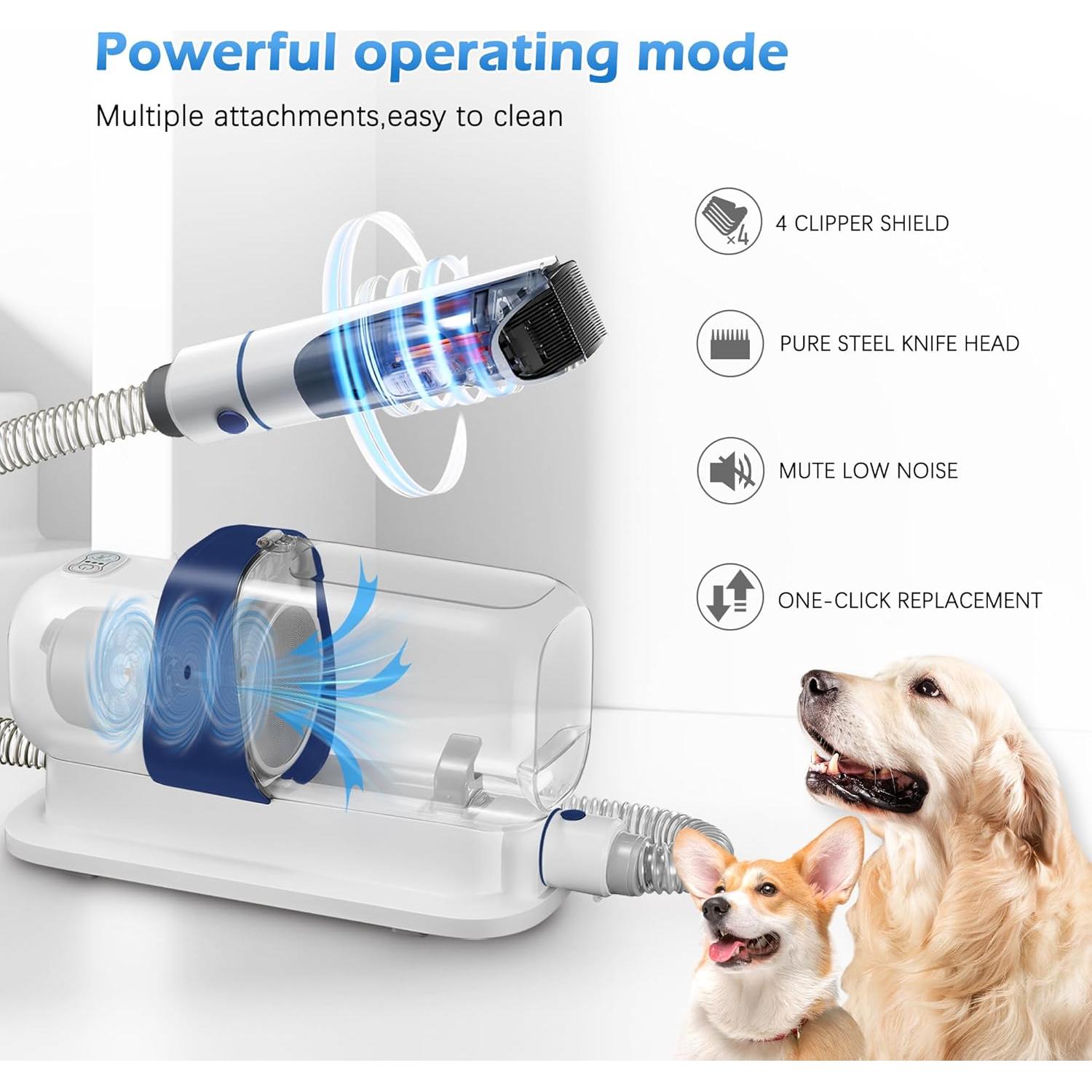 Powerful operating mode

Multiple attachments,easy to clean

×4

4 CLIPPER SHIELD

PURE STEEL KNIFE HEAD

MUTE LOW NOISE

ONE-CLICK REPLACEMENT