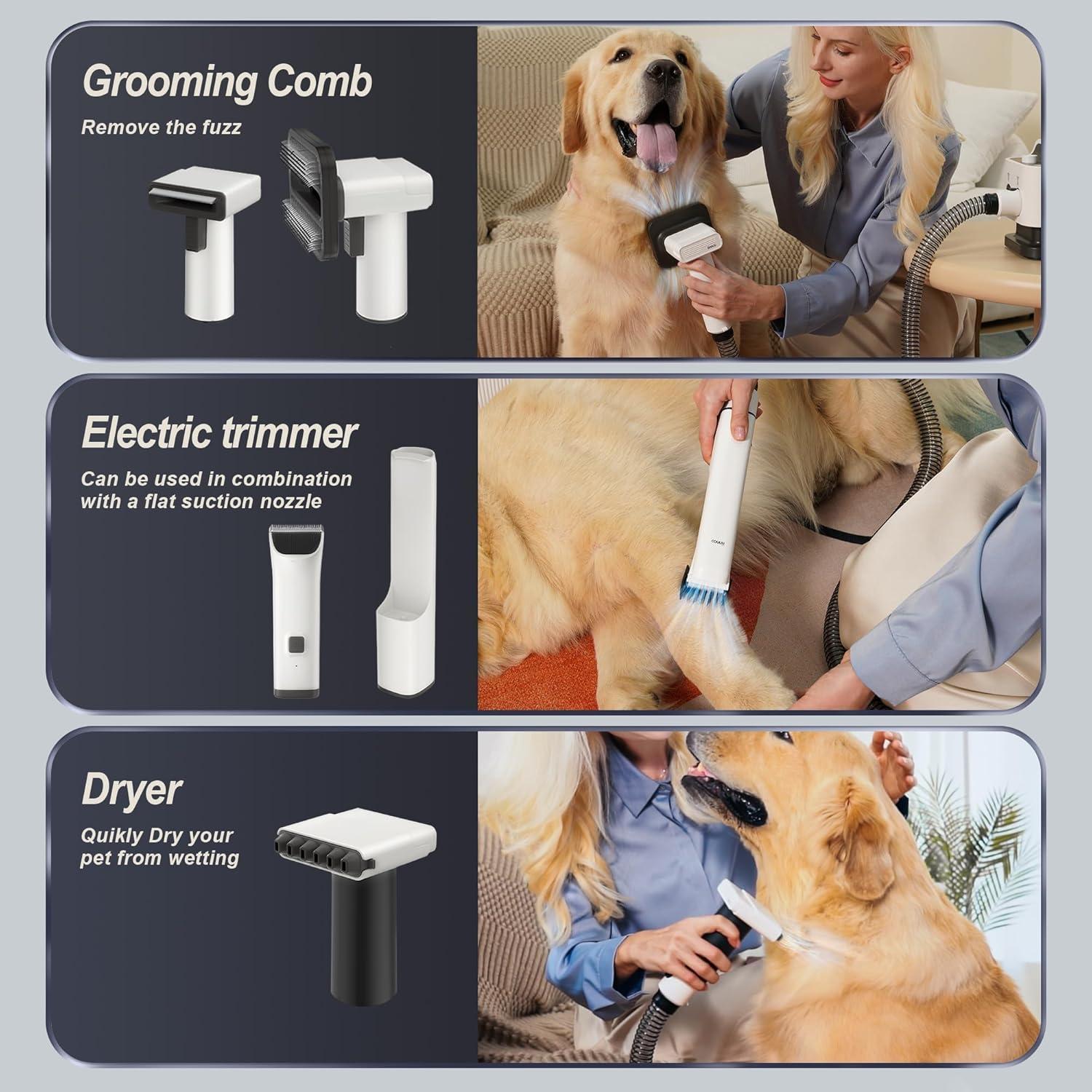 Grooming Comb

Remove the fuzz

Electric trimmer

Can be used in combination with a flat suction nozzle

Dryer

Quikly Dry your pet from wetting