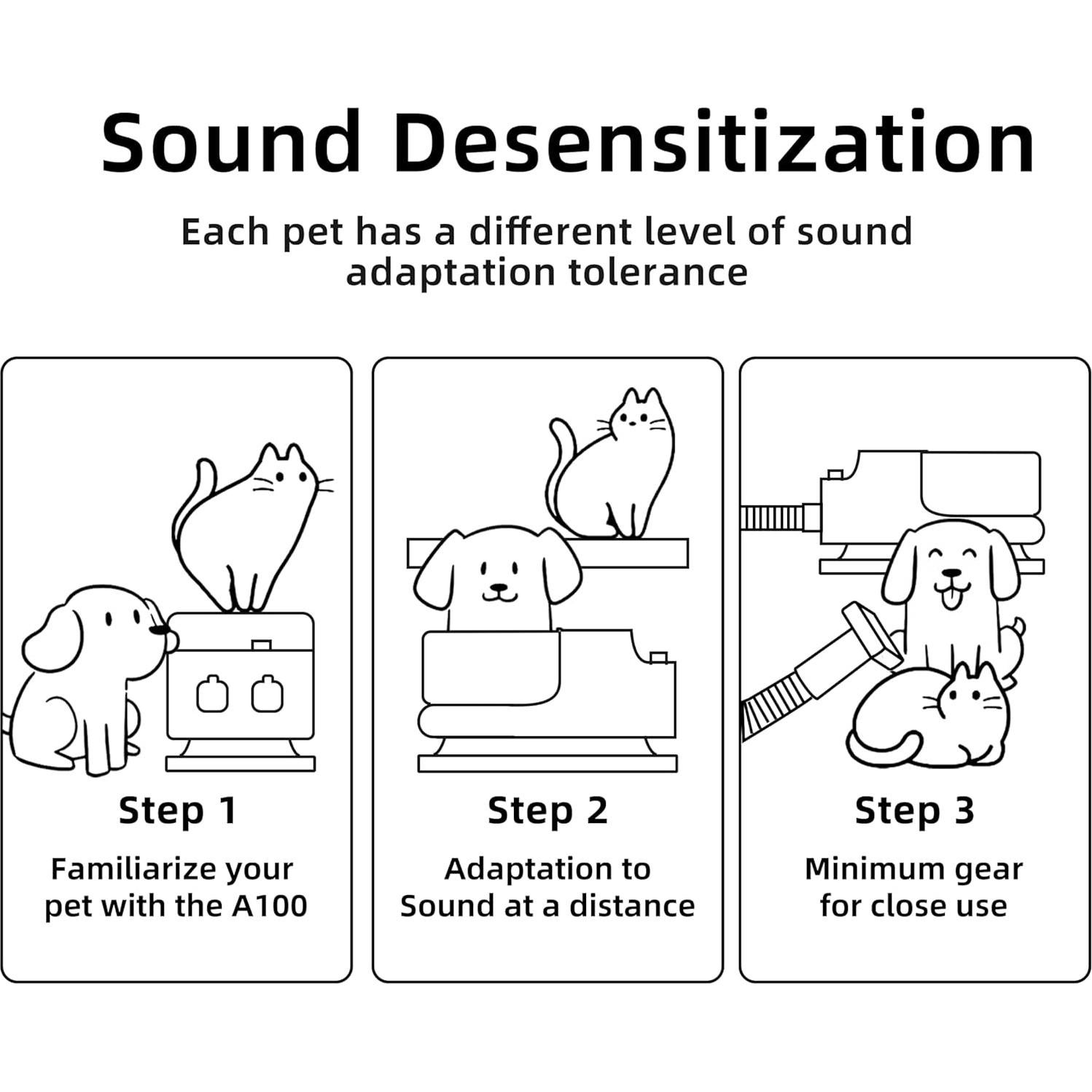 Sound Desensitization

Each pet has a different level of sound adaptation tolerance

Step 1

Familiarize your pet with the A100

Step 2

Adaptation to Sound at a distance

Step 3

Minimum gear for close use