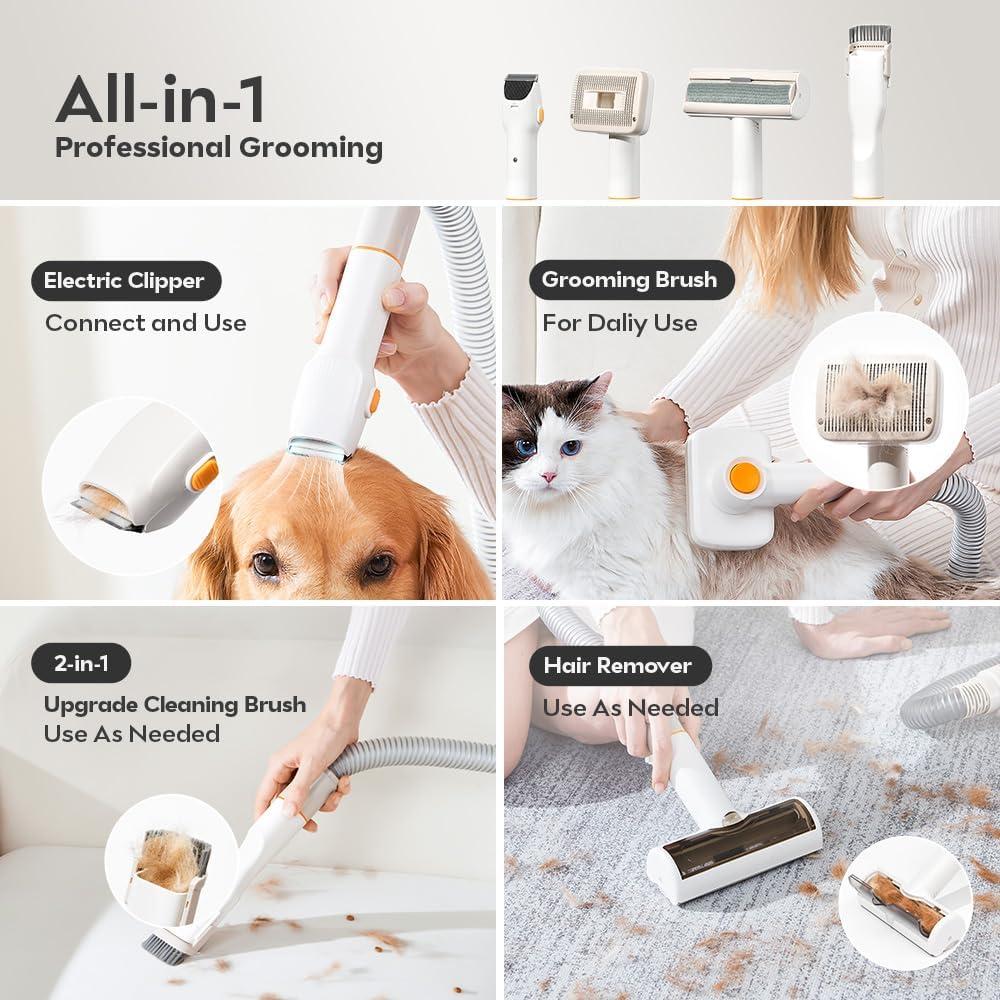 All-in-1
Professional Grooming

Electric Clipper
Connect and Use

Grooming Brush
For Daliy Use

2-in-1
Upgrade Cleaning Brush
Use As Needed

Hair Remover
Use As Needed