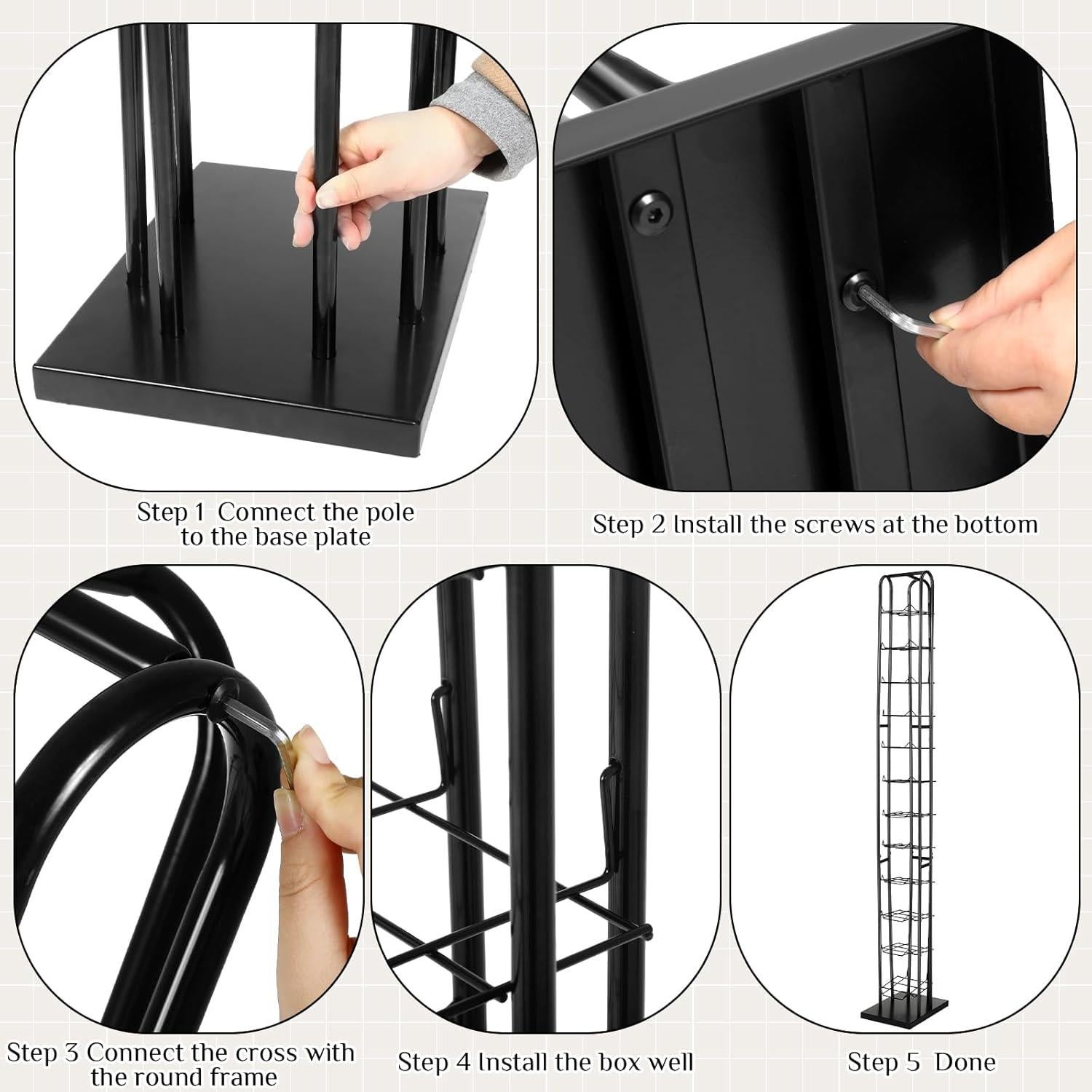 Step 1 Connect the pole to the base plate

Step 2 Install the screws at the bottom

Step 3 Connect the cross with the round frame

Step 4 Install the box well

Step 5 Done