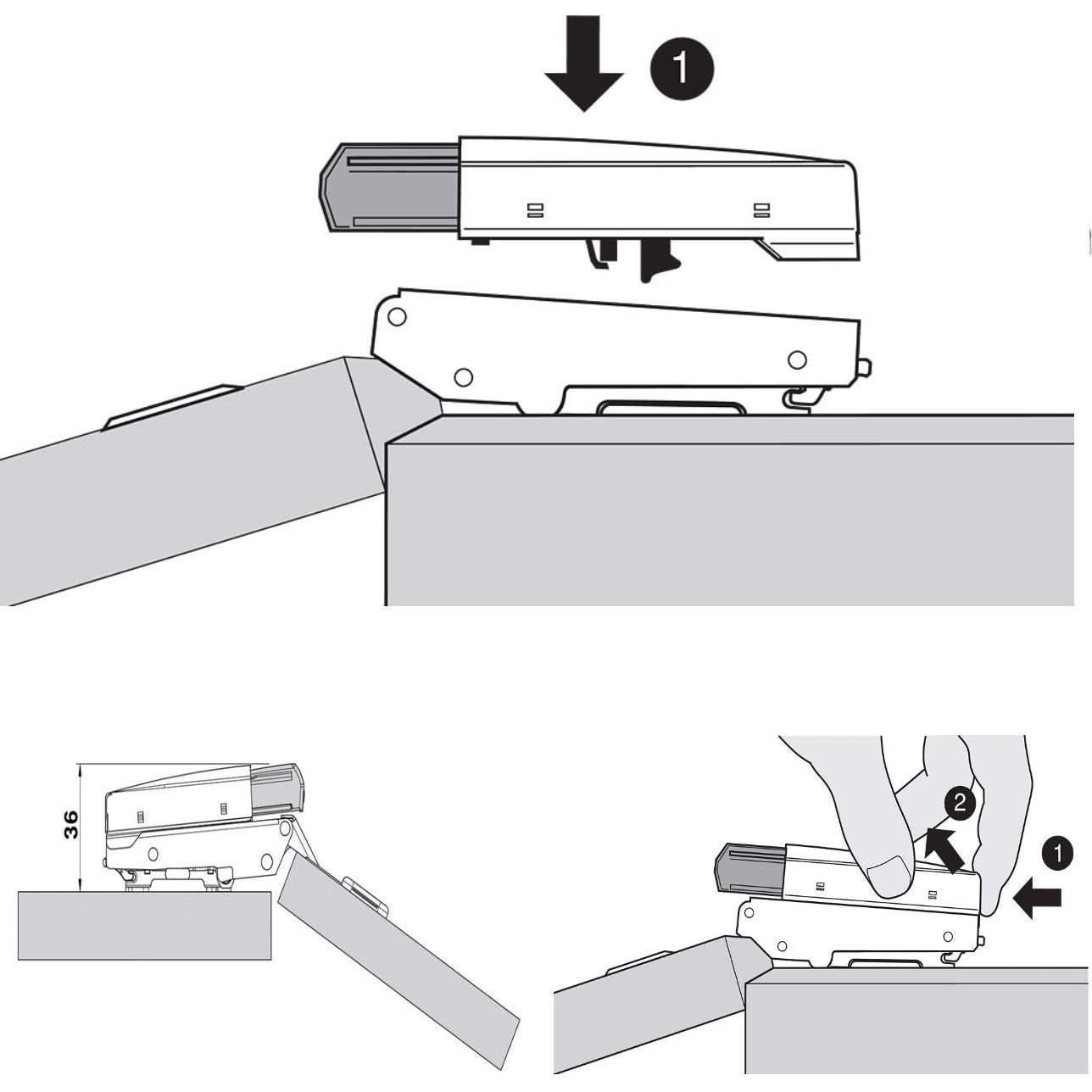 1

36

2

1