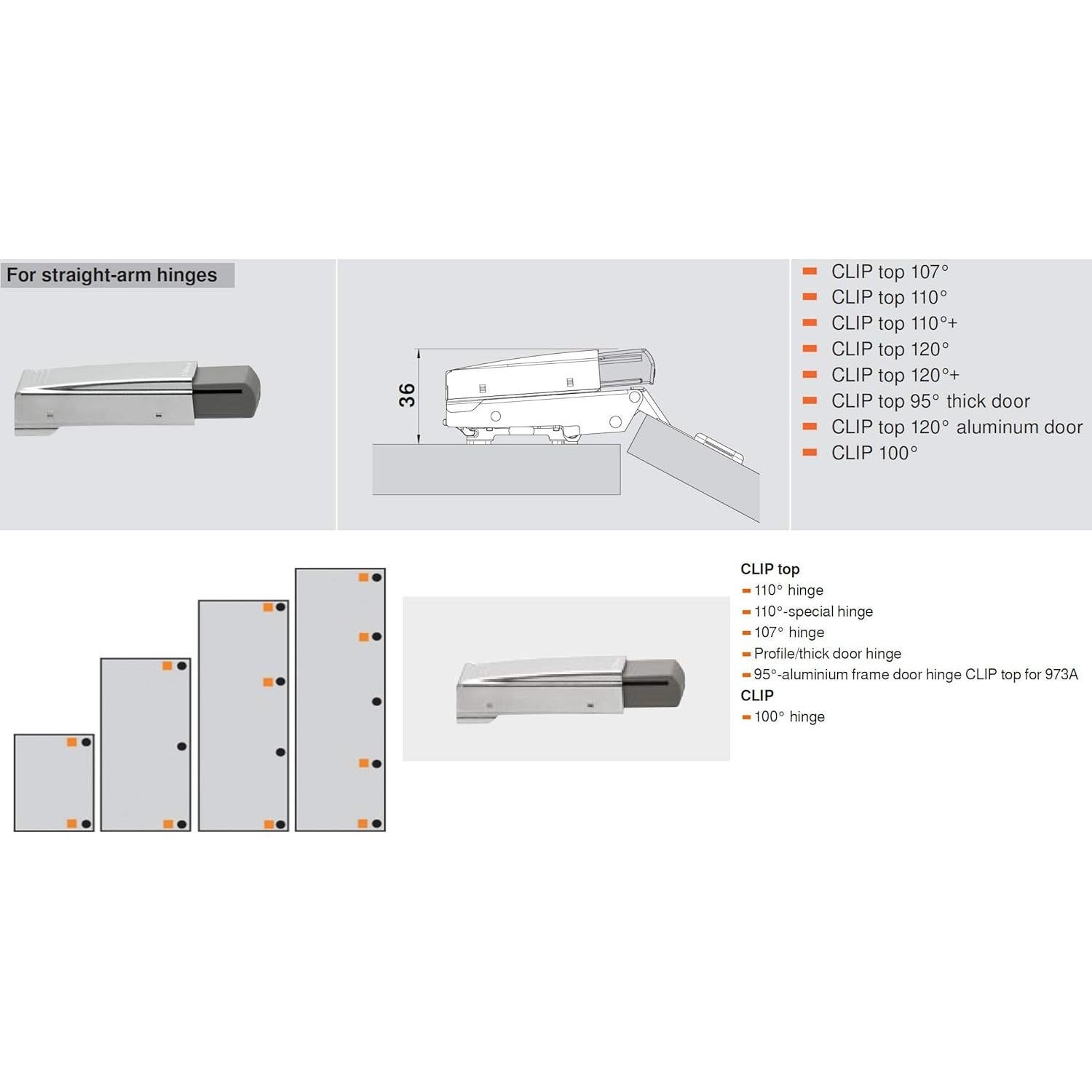 For straight-arm hinges

36

CLIP top 107°
CLIP top 110°
CLIP top 110°+
CLIP top 120°
CLIP top 120°+
CLIP top 95° thick door
CLIP top 120° aluminum door
CLIP 100°

CLIP top
110° hinge
110°-special hinge
107° hinge
Profile/thick door hinge
95°-aluminium frame door hinge CLIP top for 973A
CLIP
100° hinge