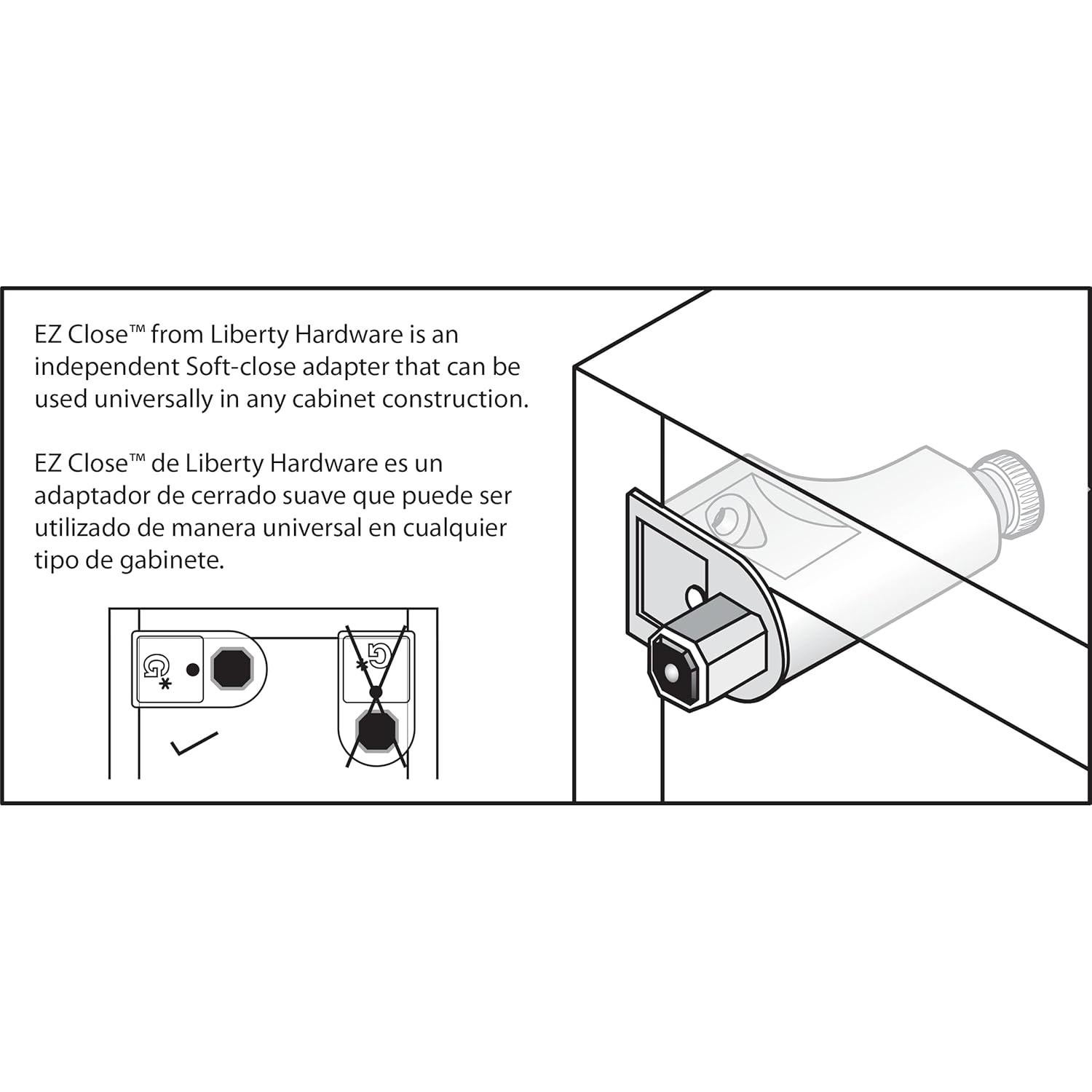 EZ Close™ from Liberty Hardware is an independent Soft-close adapter that can be used universally in any cabinet construction.

EZ Close™ de Liberty Hardware es un adaptador de cerrado suave que puede ser utilizado de manera universal en cualquier tipo de gabinete.