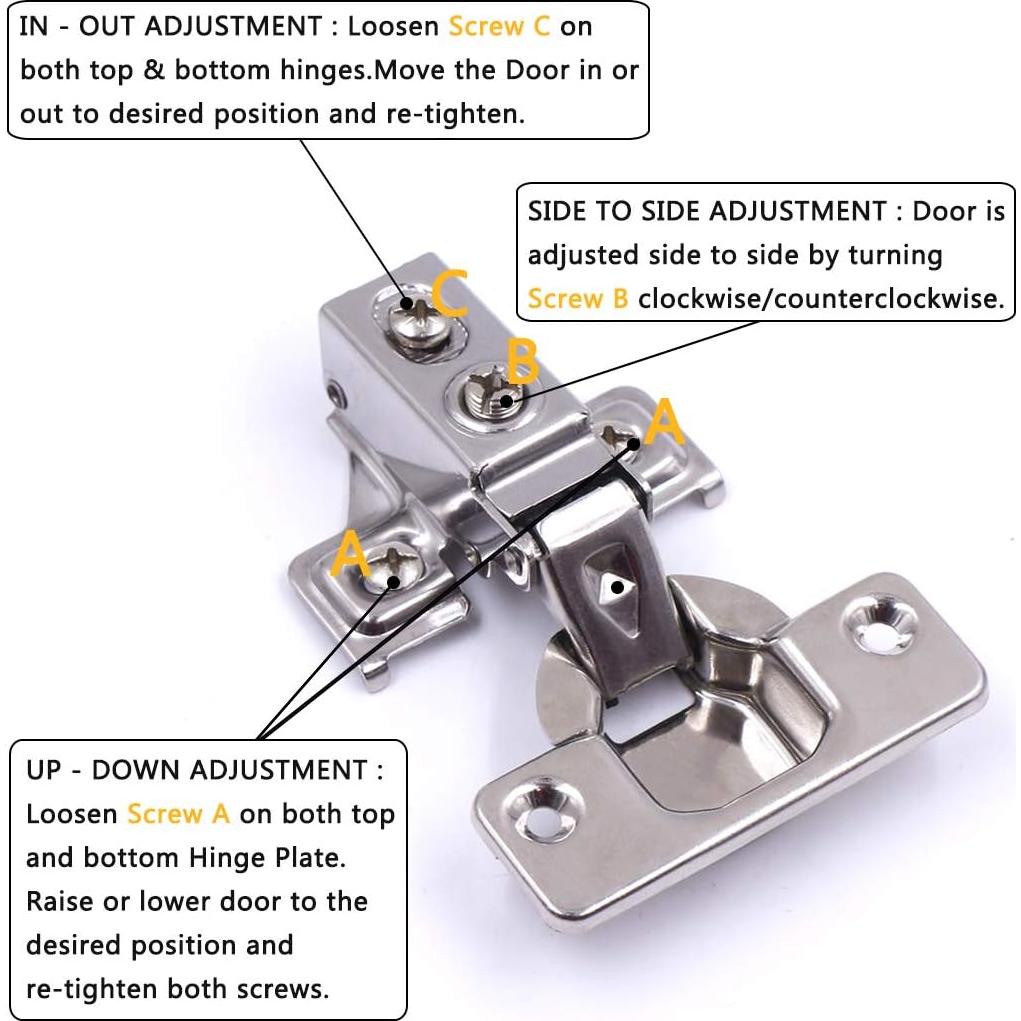 IN - OUT ADJUSTMENT : Loosen Screw C on both top & bottom hinges.Move the Door in or out to desired position and re-tighten.

SIDE TO SIDE ADJUSTMENT : Door is adjusted side to side by turning Screw B clockwise/counterclockwise.

C

B

A

A

UP - DOWN ADJUSTMENT : Loosen Screw A on both top and bottom Hinge Plate. Raise or lower door to the desired position and re-tighten both screws.