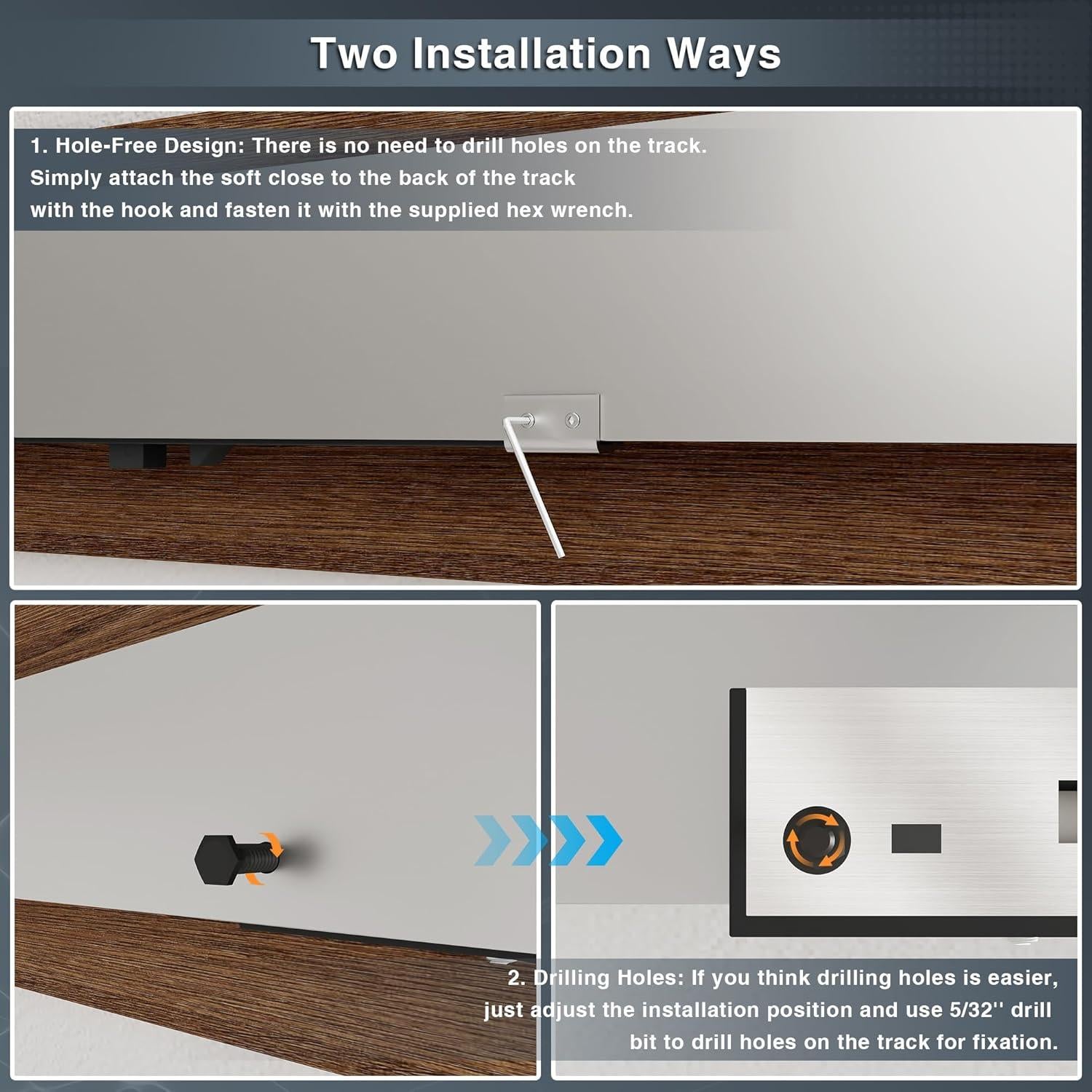 Two Installation Ways

1. Hole-Free Design: There is no need to drill holes on the track. Simply attach the soft close to the back of the track with the hook and fasten it with the supplied hex wrench.

2. Drilling Holes: If you think drilling holes is easier, just adjust the installation position and use 5/32'' drill bit to drill holes on the track for fixation.