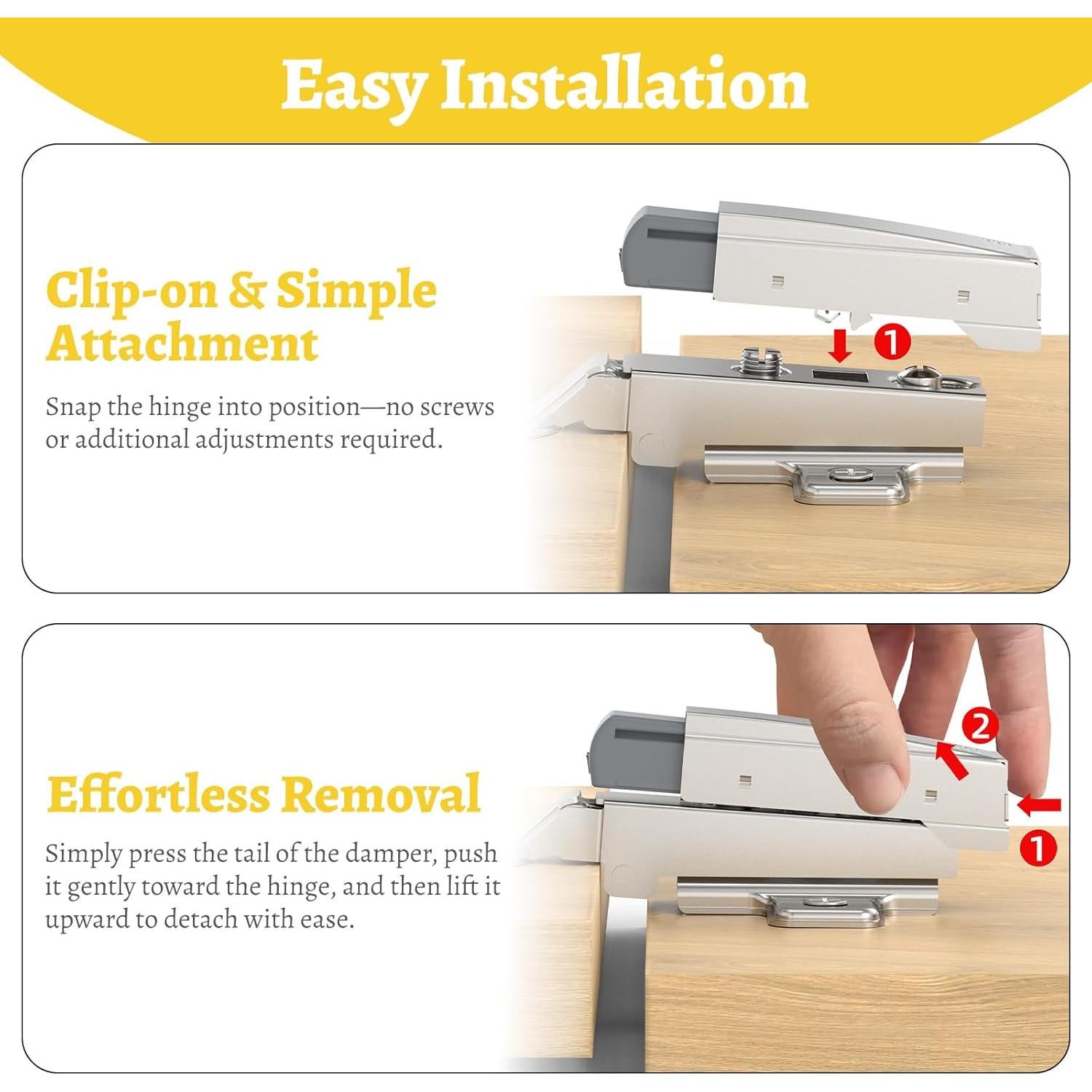 Easy Installation

Clip-on & Simple Attachment

Snap the hinge into position—no screws or additional adjustments required.

1

Effortless Removal

Simply press the tail of the damper, push it gently toward the hinge, and then lift it upward to detach with ease.

2

1