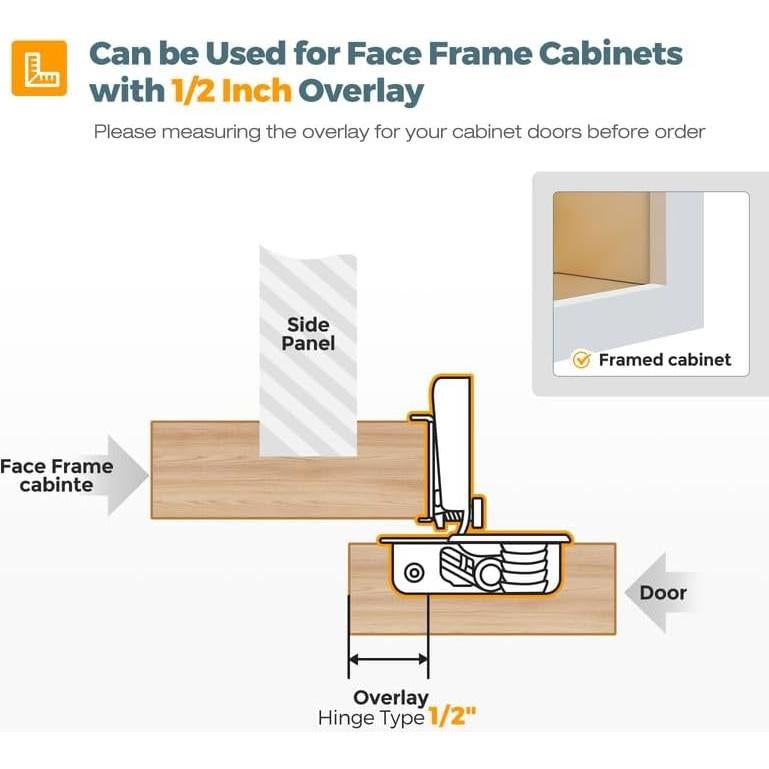 Can be Used for Face Frame Cabinets with 1/2 Inch Overlay

Please measuring the overlay for your cabinet doors before order

Framed cabinet

Side Panel

Face Frame cabinte

Door

Overlay
Hinge Type 1/2"