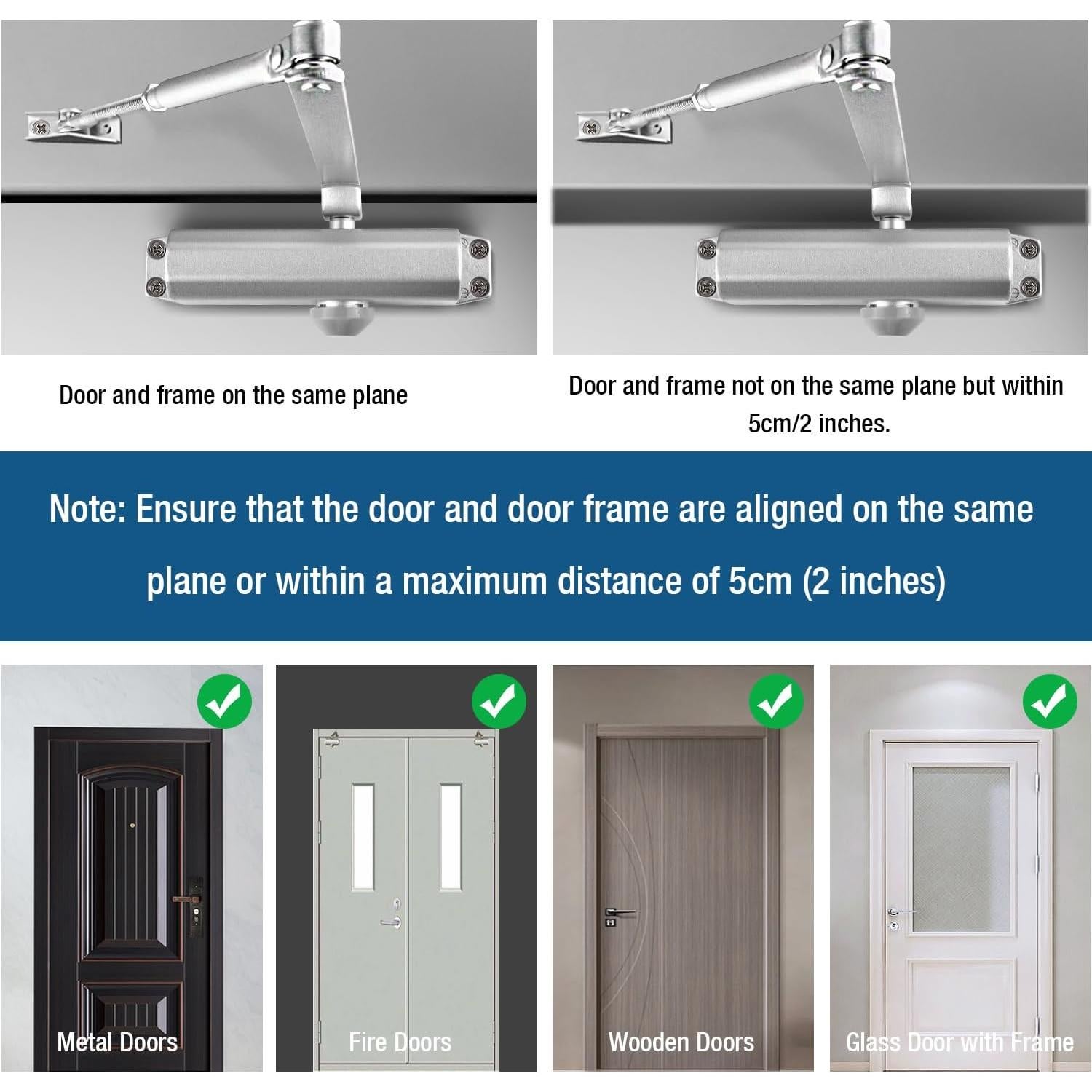 Door and frame on the same plane

Door and frame not on the same plane but within 5cm/2 inches.

Note: Ensure that the door and door frame are aligned on the same plane or within a maximum distance of 5cm (2 inches)

Metal Doors

Fire Doors

Wooden Doors

Glass Door with Frame