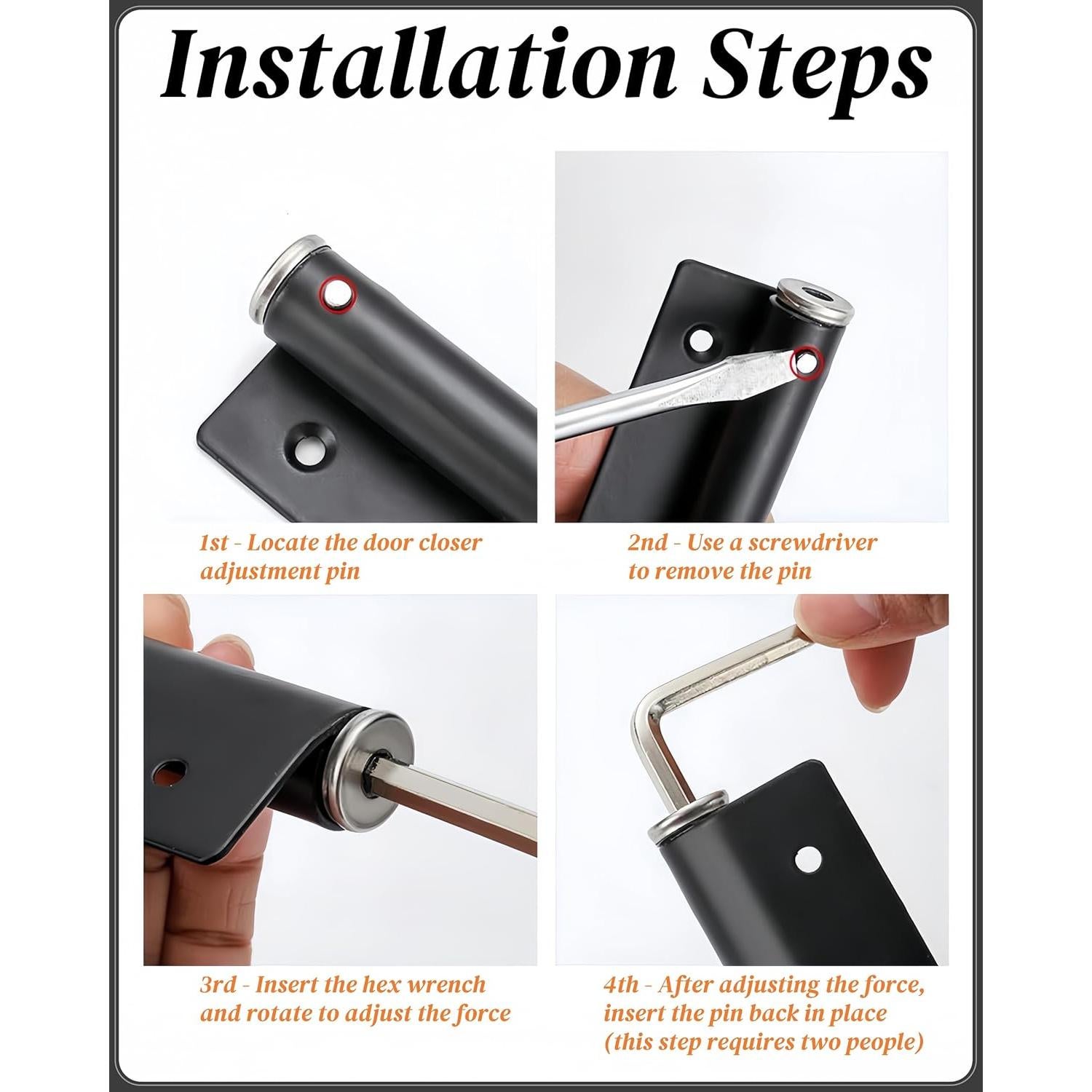 Installation Steps

1st - Locate the door closer adjustment pin

2nd - Use a screwdriver to remove the pin

3rd - Insert the hex wrench and rotate to adjust the force

4th - After adjusting the force, insert the pin back in place (this step requires two people)