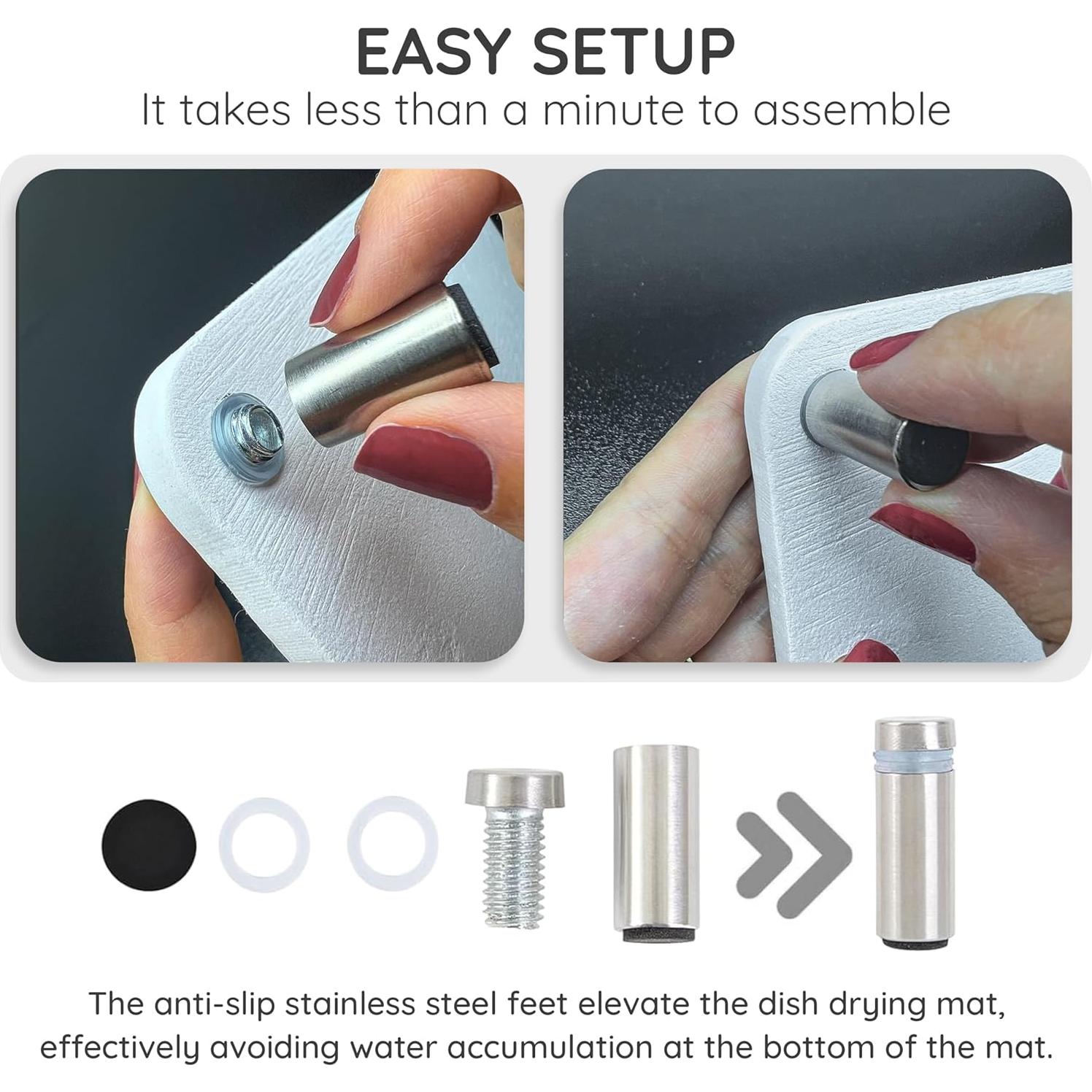 EASY SETUP

It takes less than a minute to assemble

The anti-slip stainless steel feet elevate the dish drying mat, effectively avoiding water accumulation at the bottom of the mat.