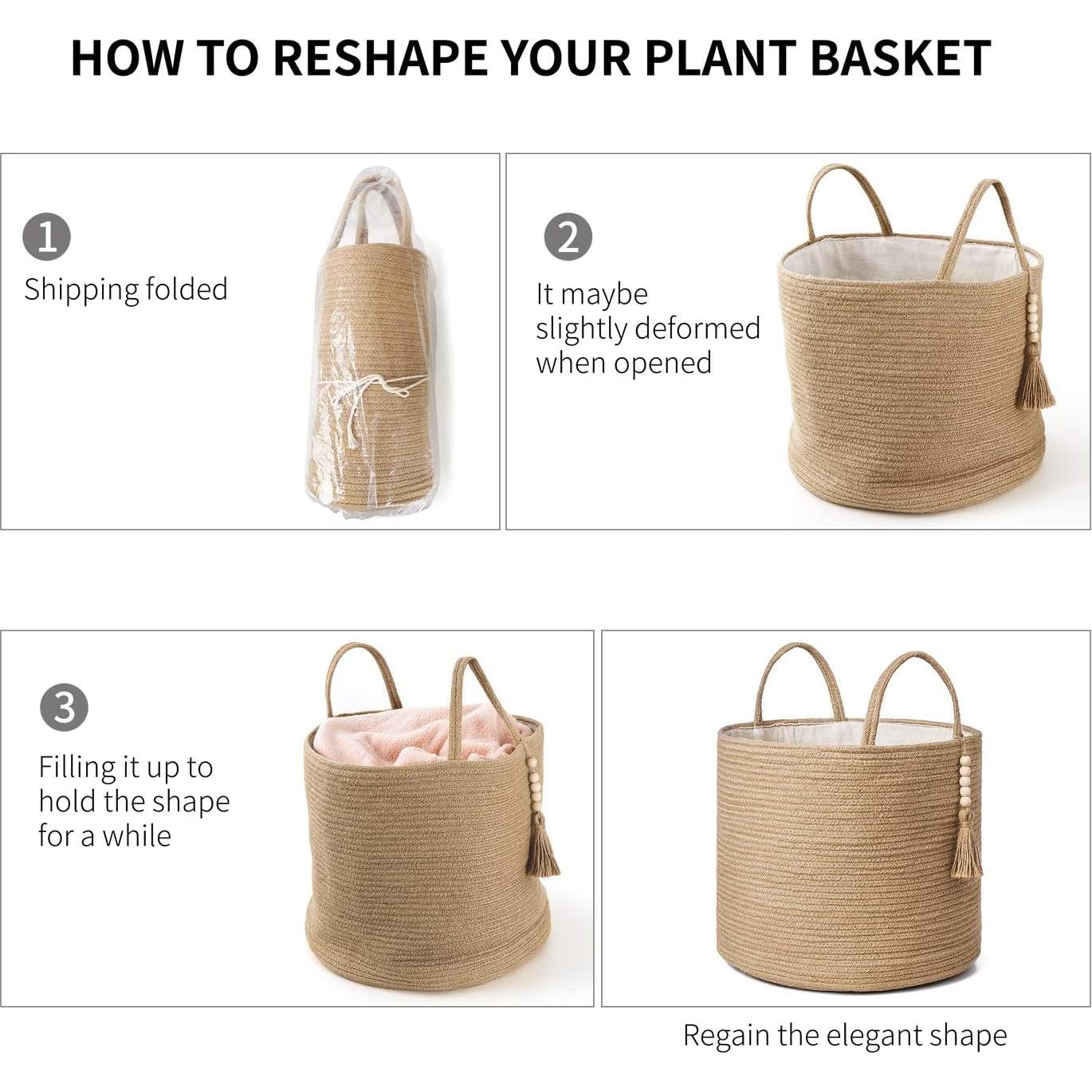 HOW TO RESHAPE YOUR PLANT BASKET

1
Shipping folded

2
It maybe slightly deformed when opened

3
Filling it up to hold the shape for a while

Regain the elegant shape