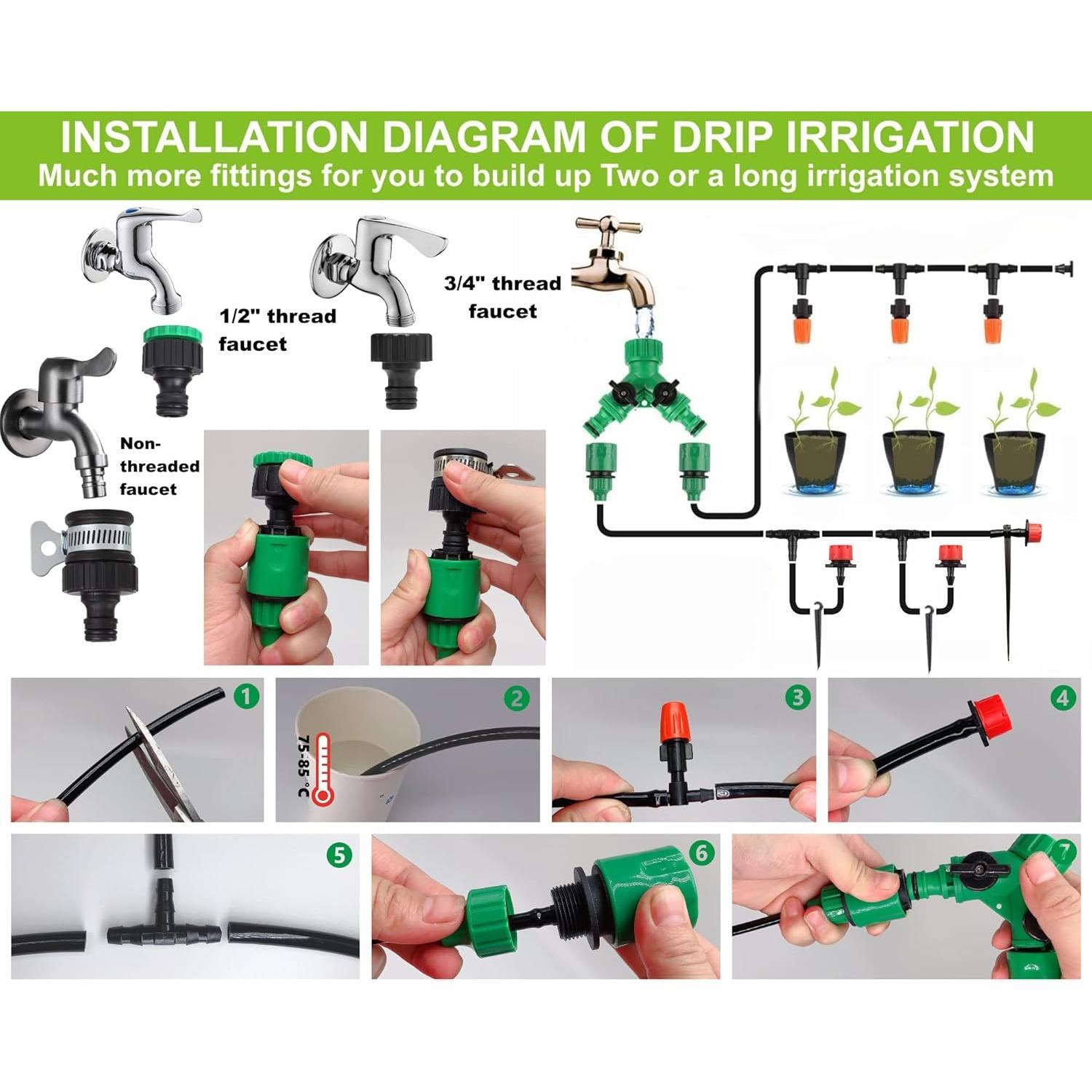 INSTALLATION DIAGRAM OF DRIP IRRIGATION
Much more fittings for you to build up Two or a long irrigation system

1/2" thread faucet

3/4" thread faucet

Non-threaded faucet

1

2

75-85°C

3

4

5

6

7