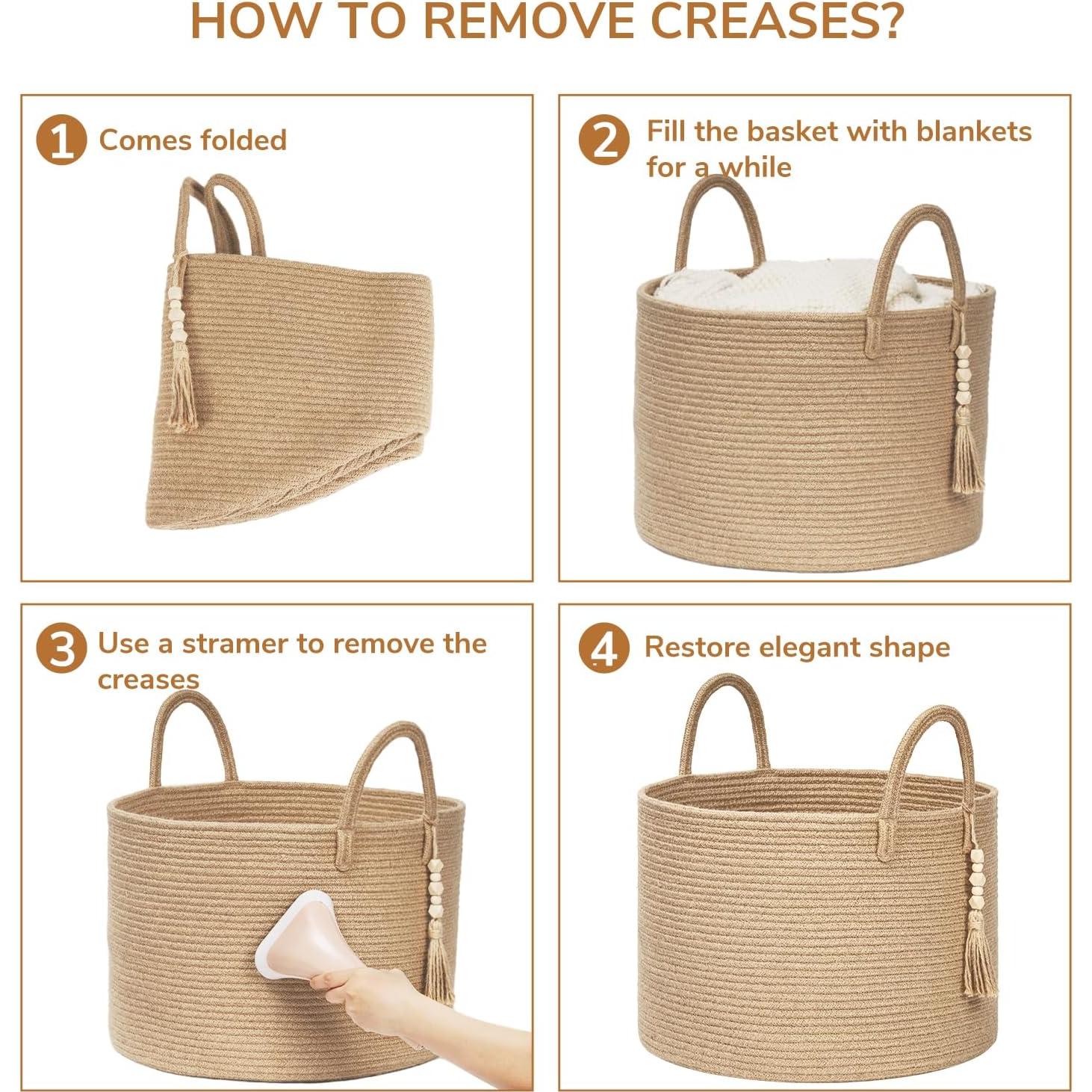 HOW TO REMOVE CREASES?

1 Comes folded

2 Fill the basket with blankets for a while

3 Use a stramer to remove the creases

4 Restore elegant shape