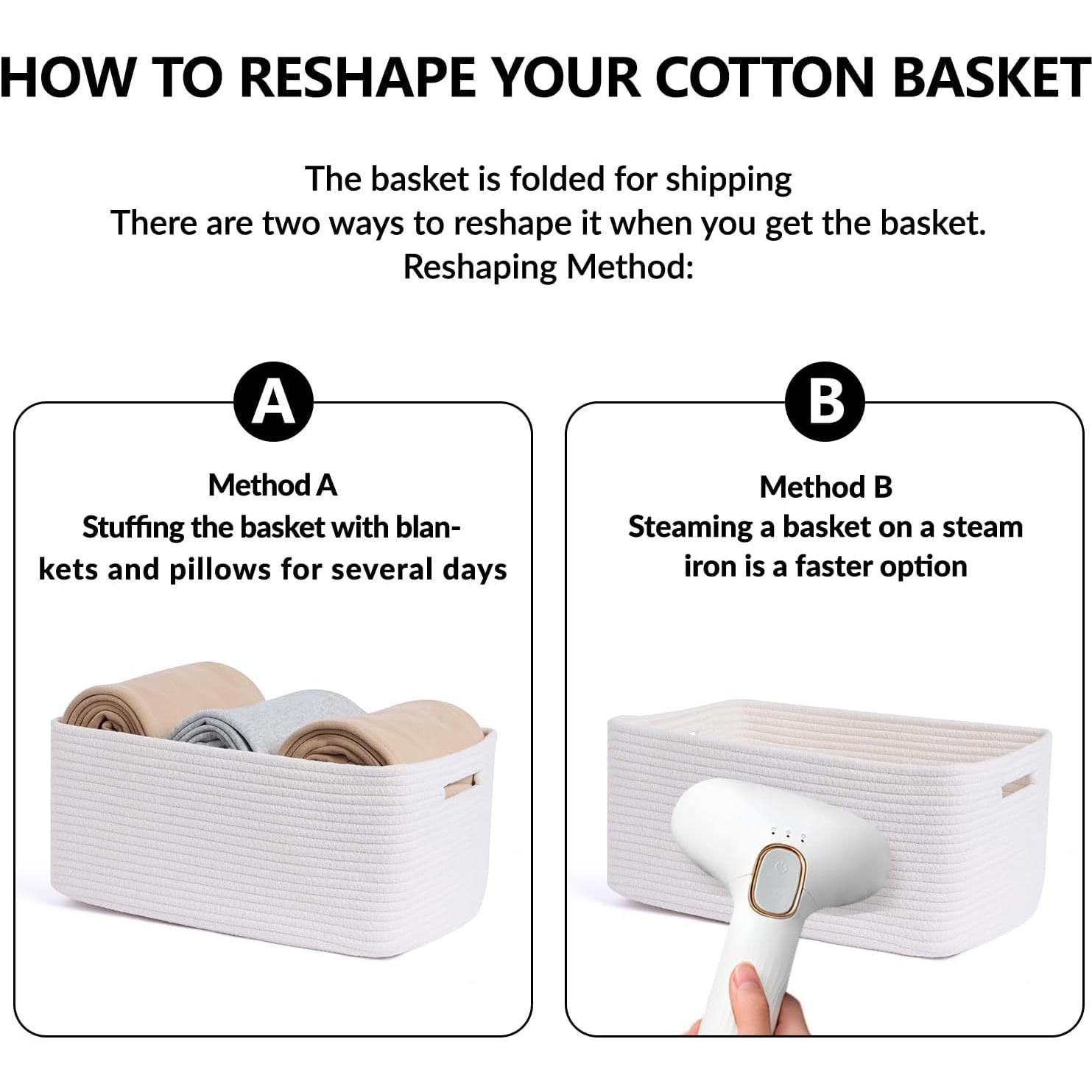 HOW TO RESHAPE YOUR COTTON BASKET

The basket is folded for shipping
There are two ways to reshape it when you get the basket.
Reshaping Method:

A

Method A
Stuffing the basket with blankets and pillows for several days

B

Method B
Steaming a basket on a steam iron is a faster option