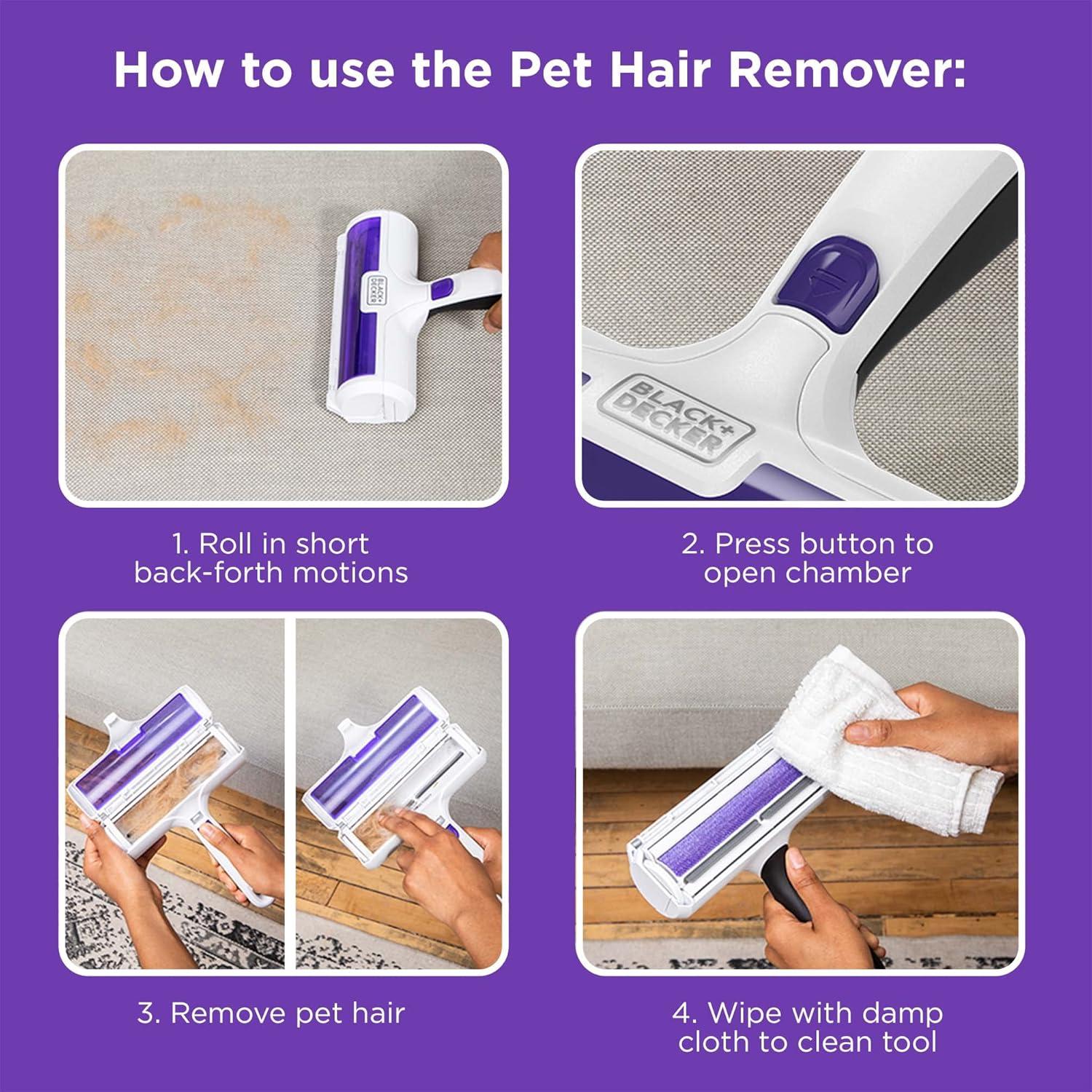 How to use the Pet Hair Remover:

BLACK+DECKER

1. Roll in short back-forth motions

BLACK+DECKER

2. Press button to open chamber

3. Remove pet hair

4. Wipe with damp cloth to clean tool