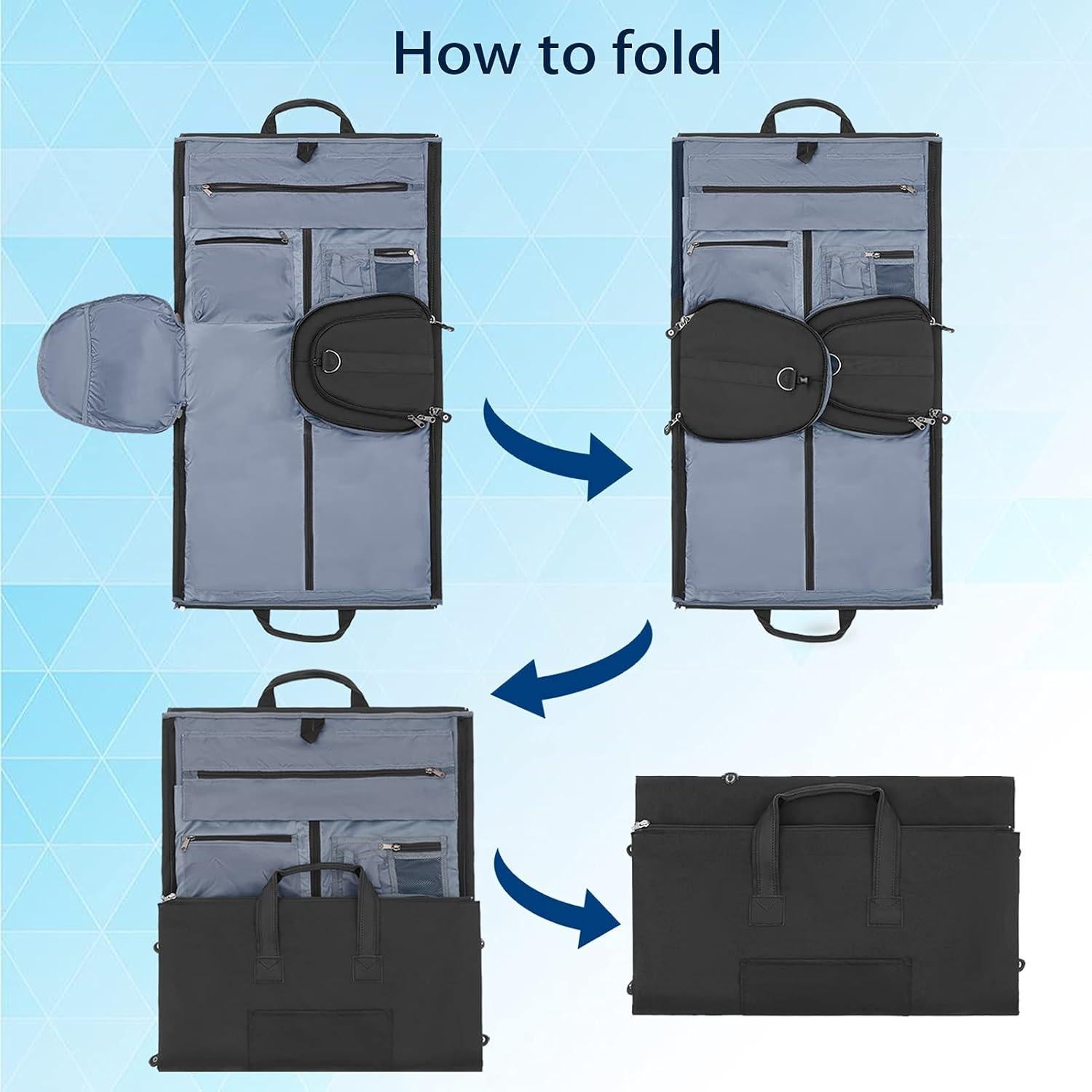 How to fold