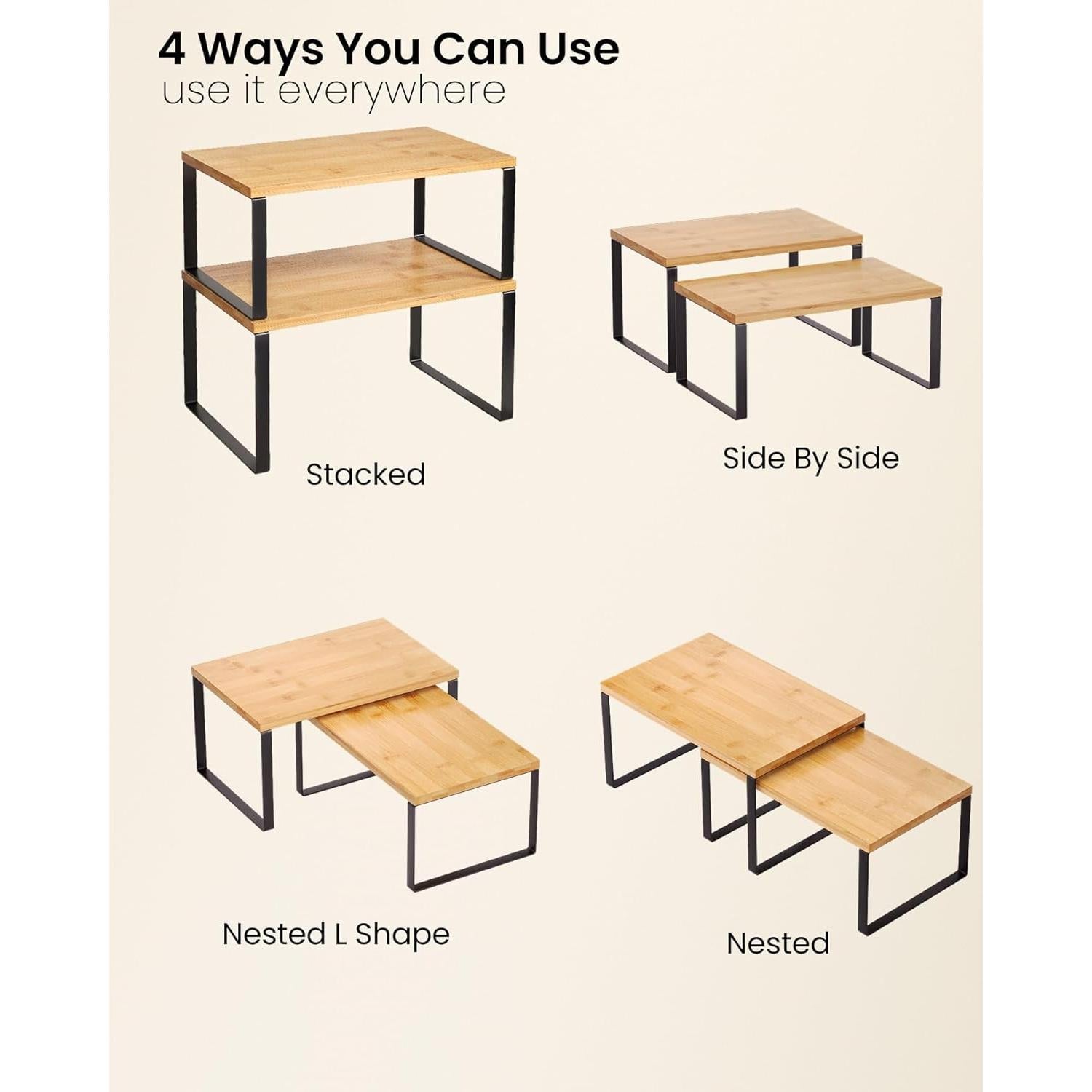 4 Ways You Can Use
use it everywhere

Stacked

Side By Side

Nested L Shape

Nested