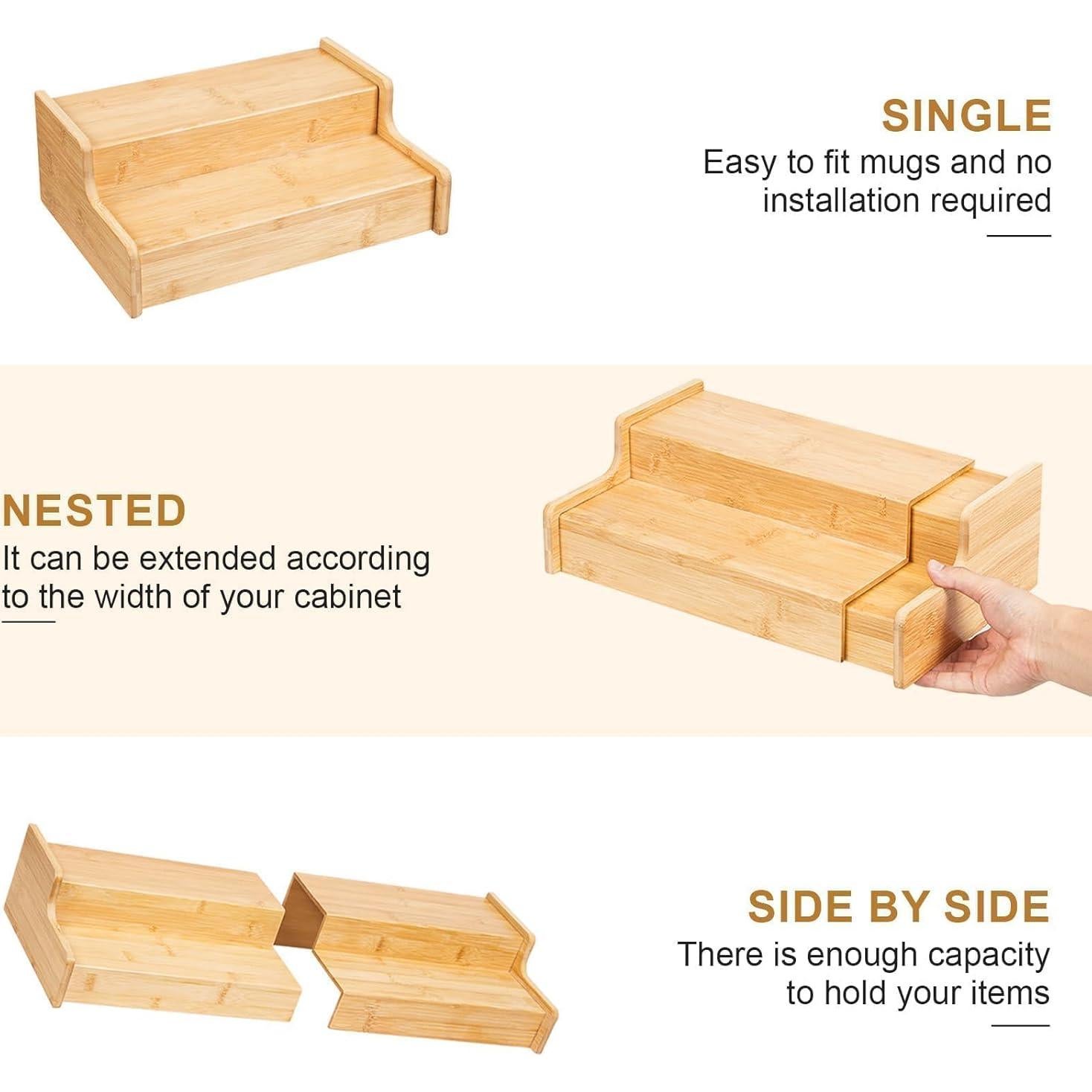 SINGLE
Easy to fit mugs and no installation required

NESTED
It can be extended according to the width of your cabinet

SIDE BY SIDE
There is enough capacity to hold your items