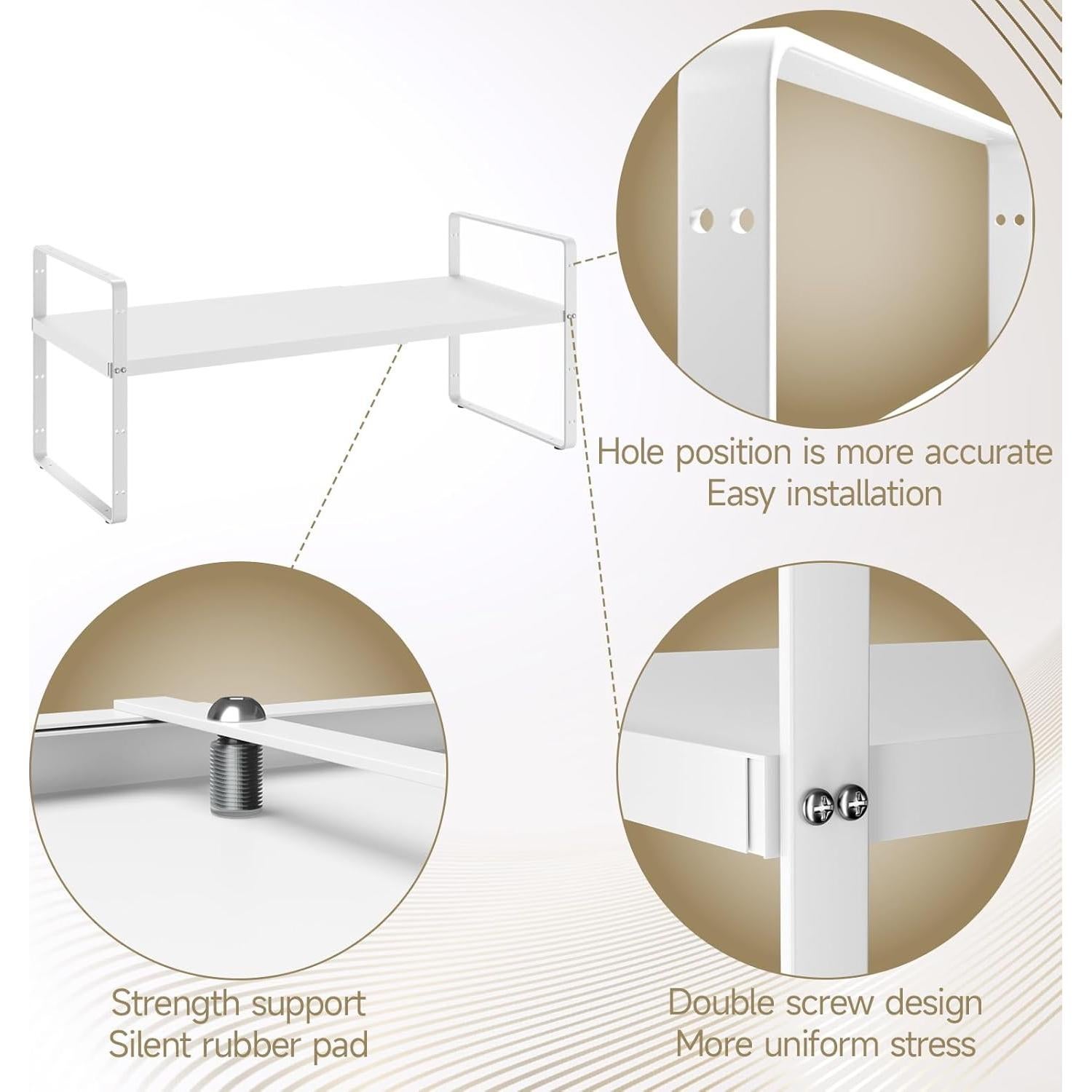 Hole position is more accurate
Easy installation

Strength support
Silent rubber pad

Double screw design
More uniform stress