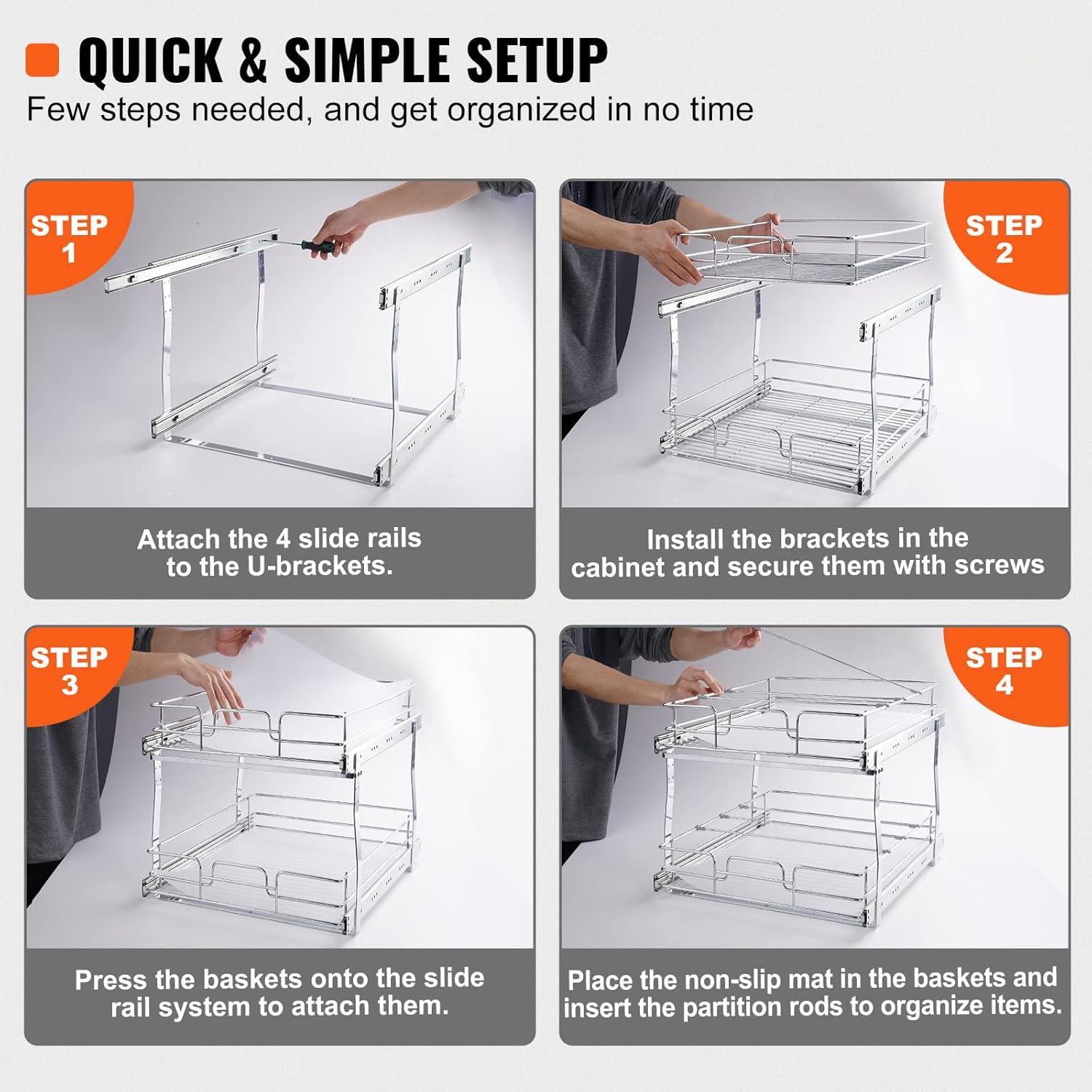 QUICK & SIMPLE SETUP
Few steps needed, and get organized in no time

STEP 1

Attach the 4 slide rails to the U-brackets.

STEP 2

Install the brackets in the cabinet and secure them with screws

STEP 3

Press the baskets onto the slide rail system to attach them.

STEP 4

Place the non-slip mat in the baskets and insert the partition rods to organize items.