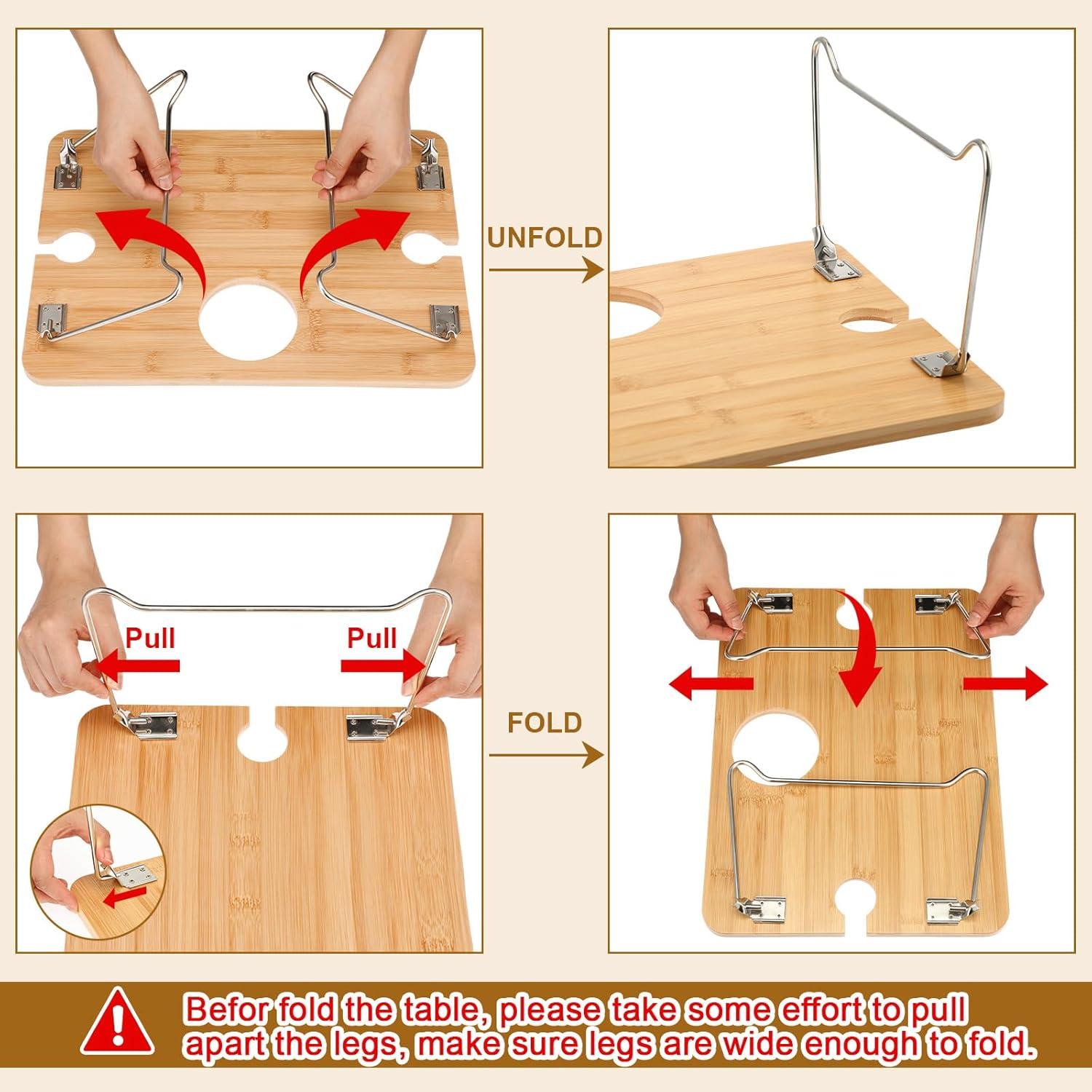 UNFOLD

Pull

Pull

FOLD

Befor fold the table, please take some effort to pull apart the legs, make sure legs are wide enough to fold.