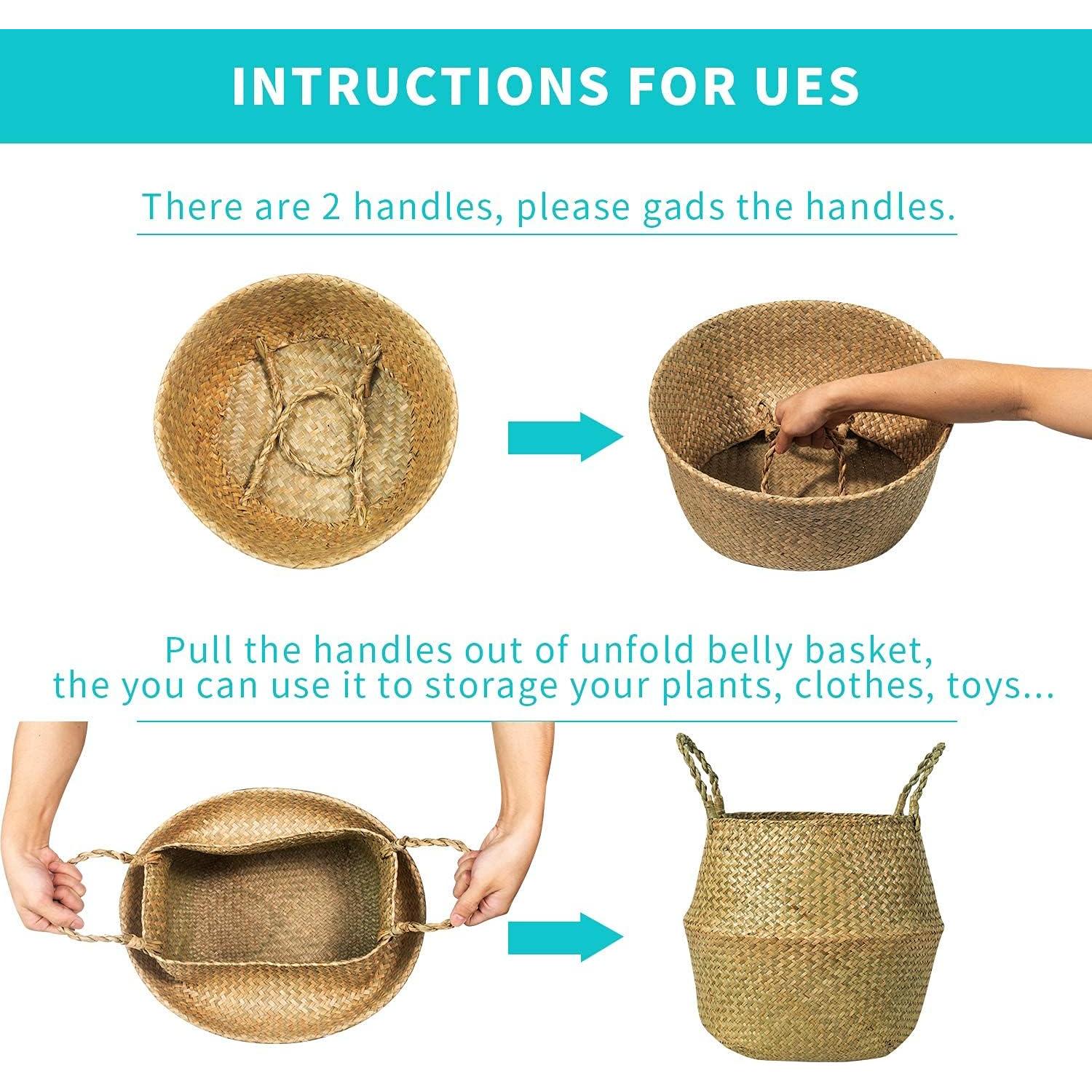 INTRUCTIONS FOR UES

There are 2 handles, please gads the handles.

Pull the handles out of unfold belly basket, the you can use it to storage your plants, clothes, toys...