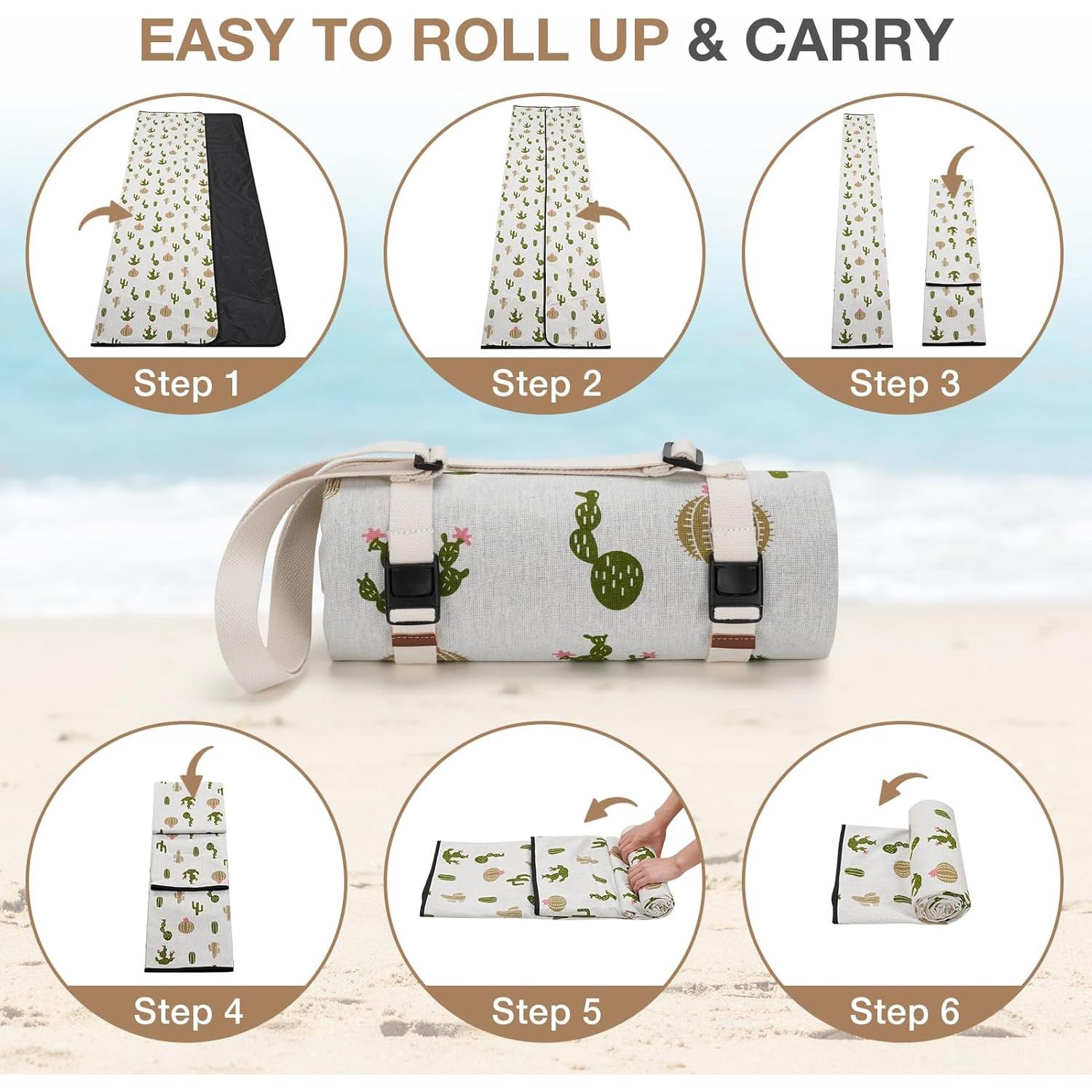 EASY TO ROLL UP & CARRY

Step 1

Step 2

Step 3

Step 4

Step 5

Step 6