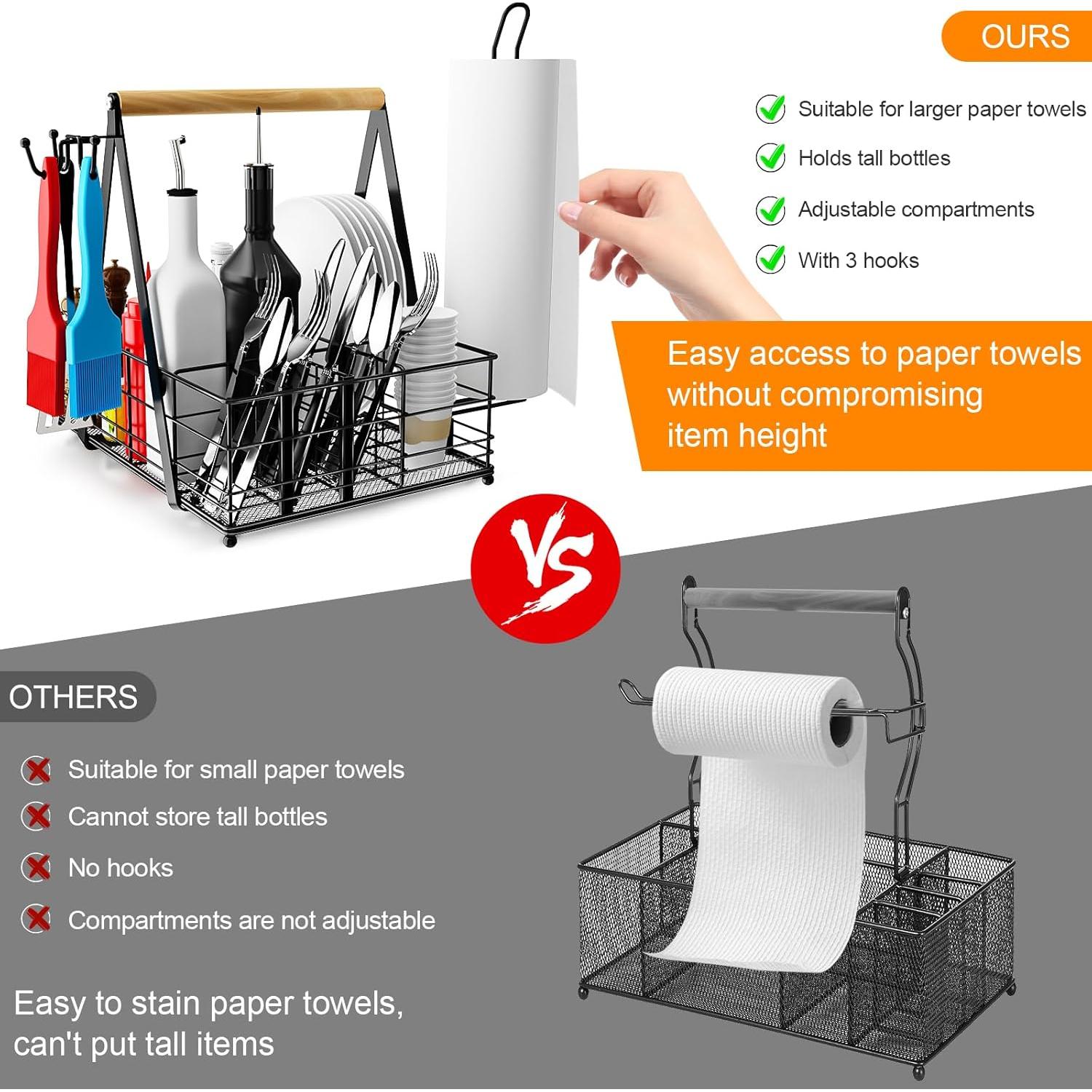 OURS

Suitable for larger paper towels

Holds tall bottles

Adjustable compartments

With 3 hooks

Easy access to paper towels without compromising item height

VS

OTHERS

Suitable for small paper towels

Cannot store tall bottles

No hooks

Compartments are not adjustable

Easy to stain paper towels, can't put tall items