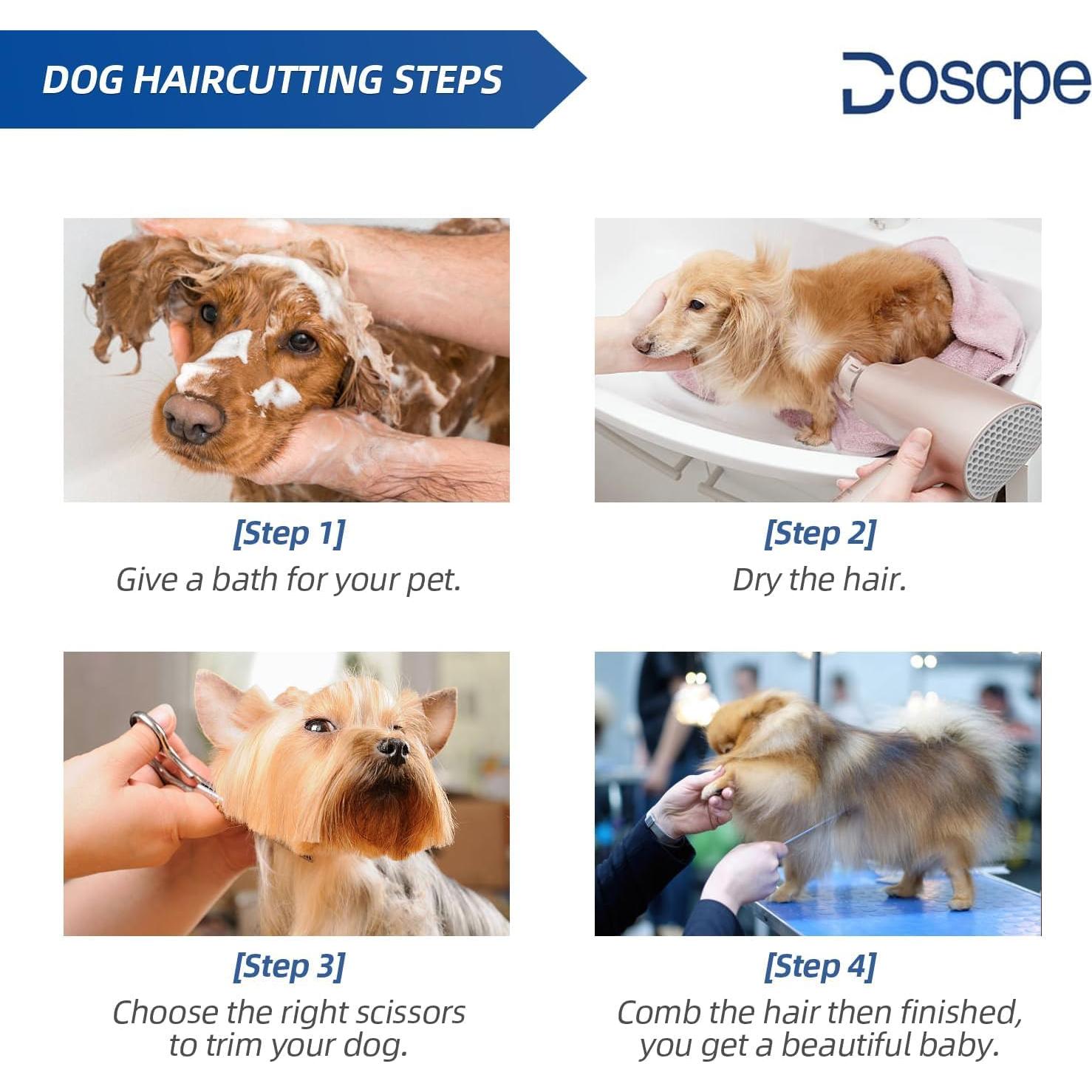 DOG HAIRCUTTING STEPS

Doscpe

[Step 1]
Give a bath for your pet.

[Step 2]
Dry the hair.

[Step 3]
Choose the right scissors to trim your dog.

[Step 4]
Comb the hair then finished, you get a beautiful baby.