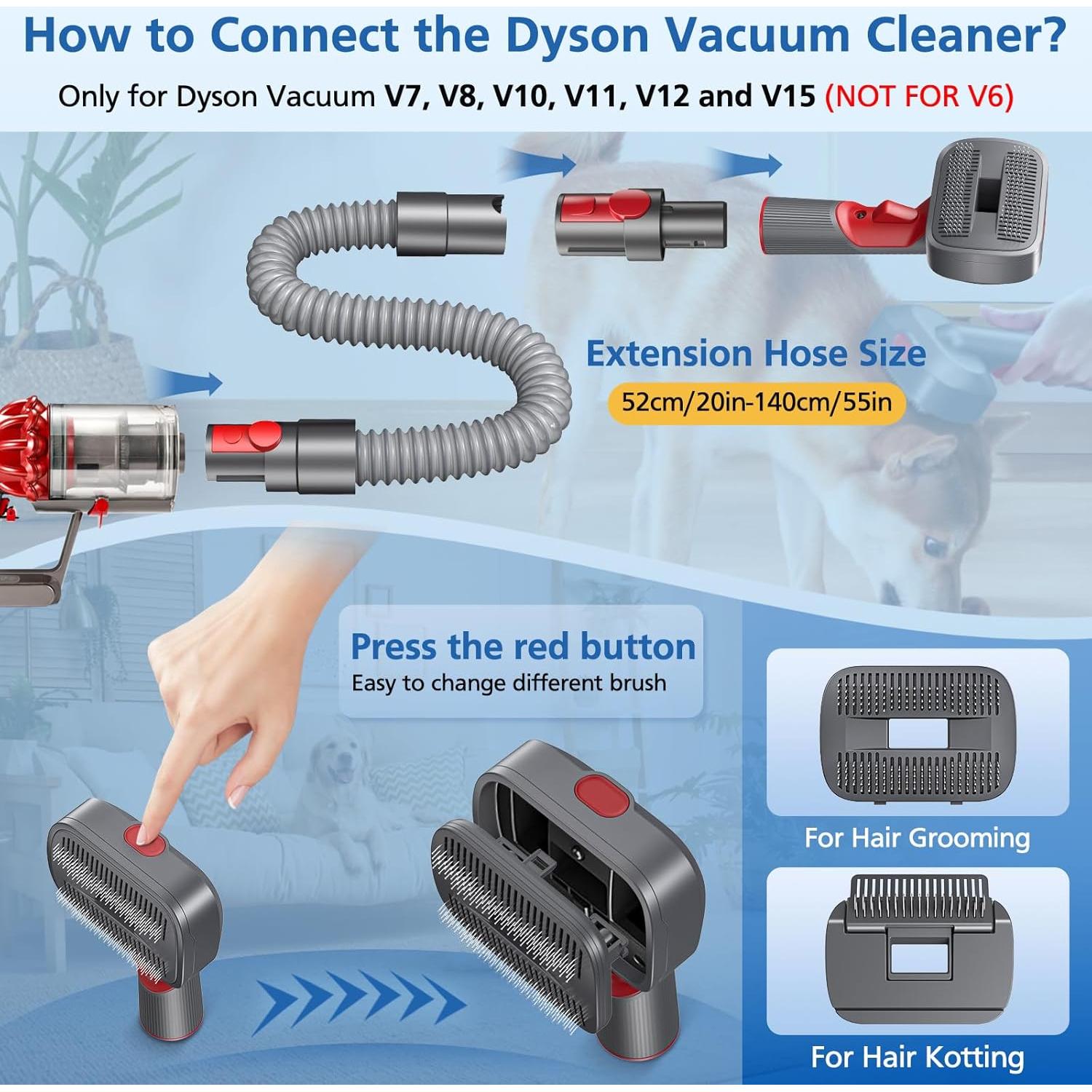 How to Connect the Dyson Vacuum Cleaner?

Only for Dyson Vacuum V7, V8, V10, V11, V12 and V15 (NOT FOR V6)

Extension Hose Size

52cm/20in-140cm/55in

Press the red button

Easy to change different brush

For Hair Grooming

For Hair Kotting