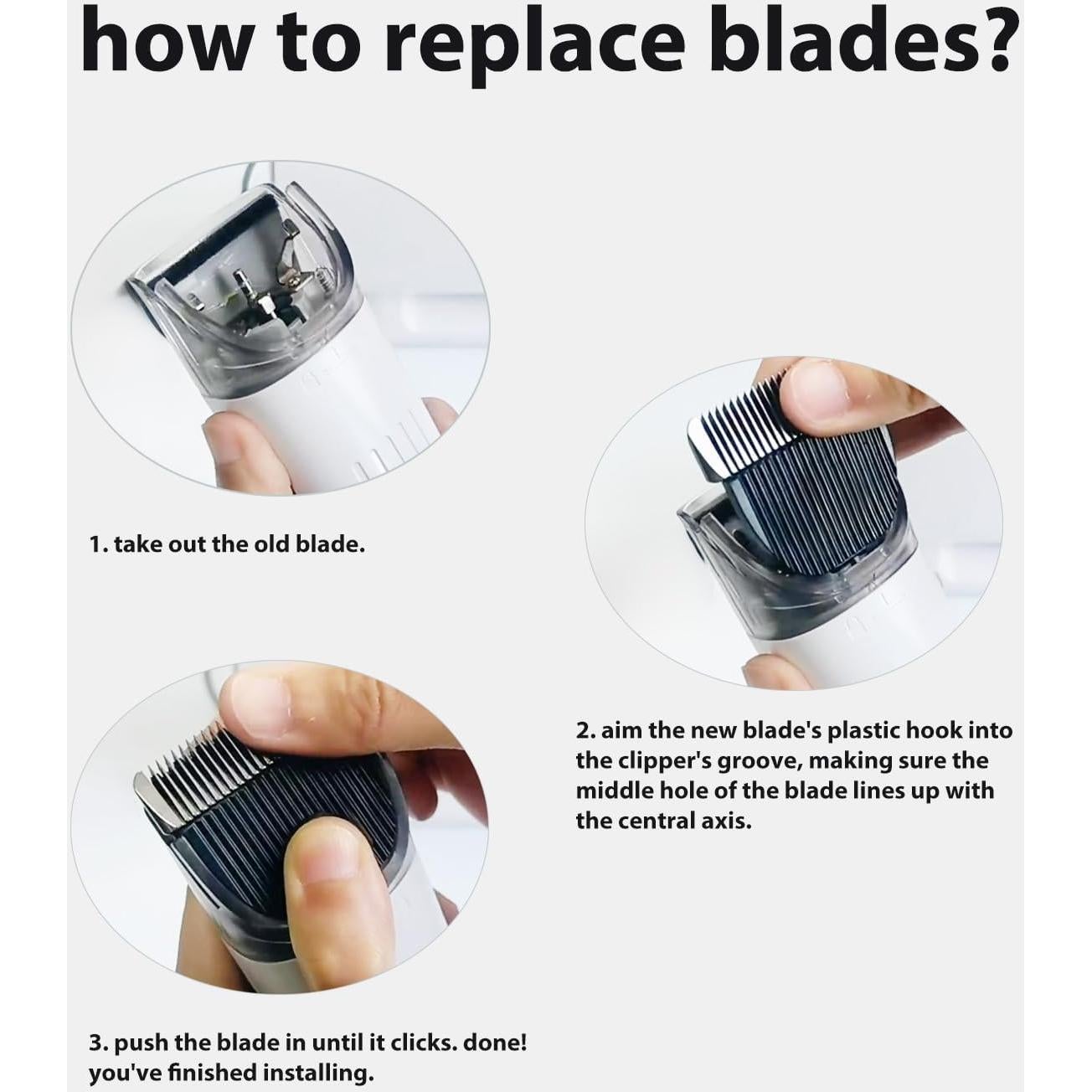 how to replace blades?

1. take out the old blade.

2. aim the new blade's plastic hook into the clipper's groove, making sure the middle hole of the blade lines up with the central axis.

3. push the blade in until it clicks. done! you've finished installing.