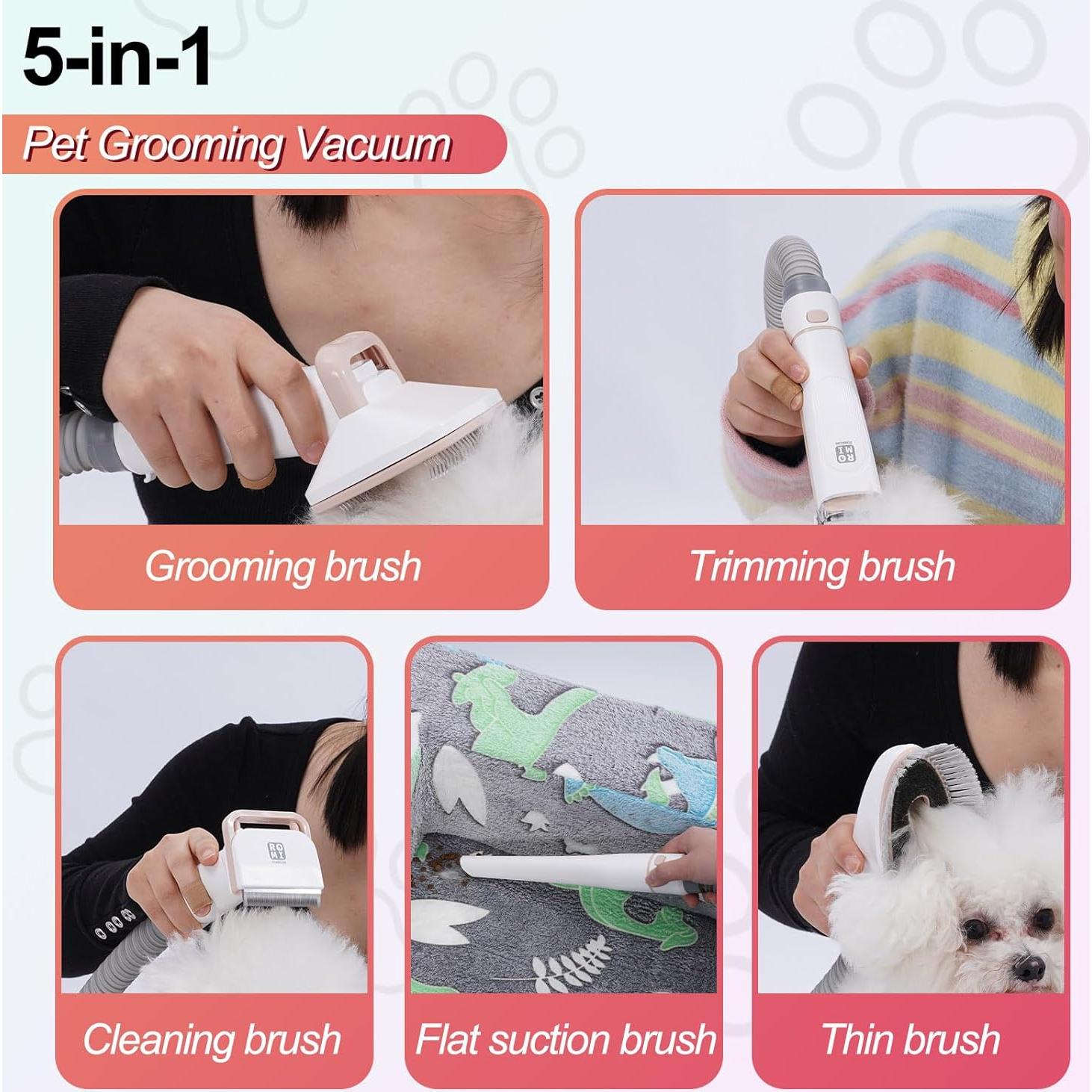 5-in-1

Pet Grooming Vacuum

ROMI

Grooming brush

Trimming brush

ROMI

Cleaning brush

Flat suction brush

Thin brush