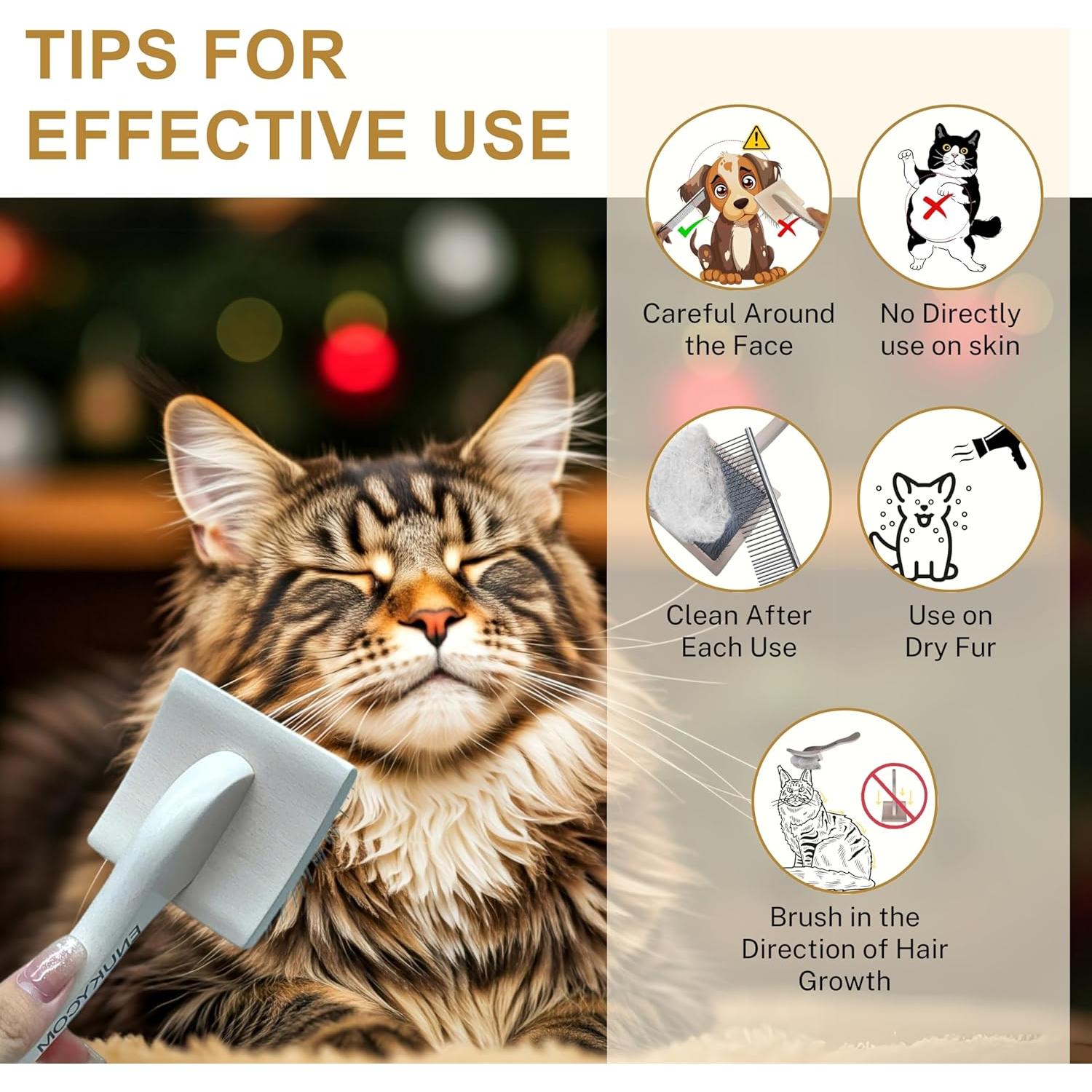 TIPS FOR EFFECTIVE USE

Careful Around the Face

No Directly use on skin

Clean After Each Use

Use on Dry Fur

Brush in the Direction of Hair Growth

ENUKYCOM