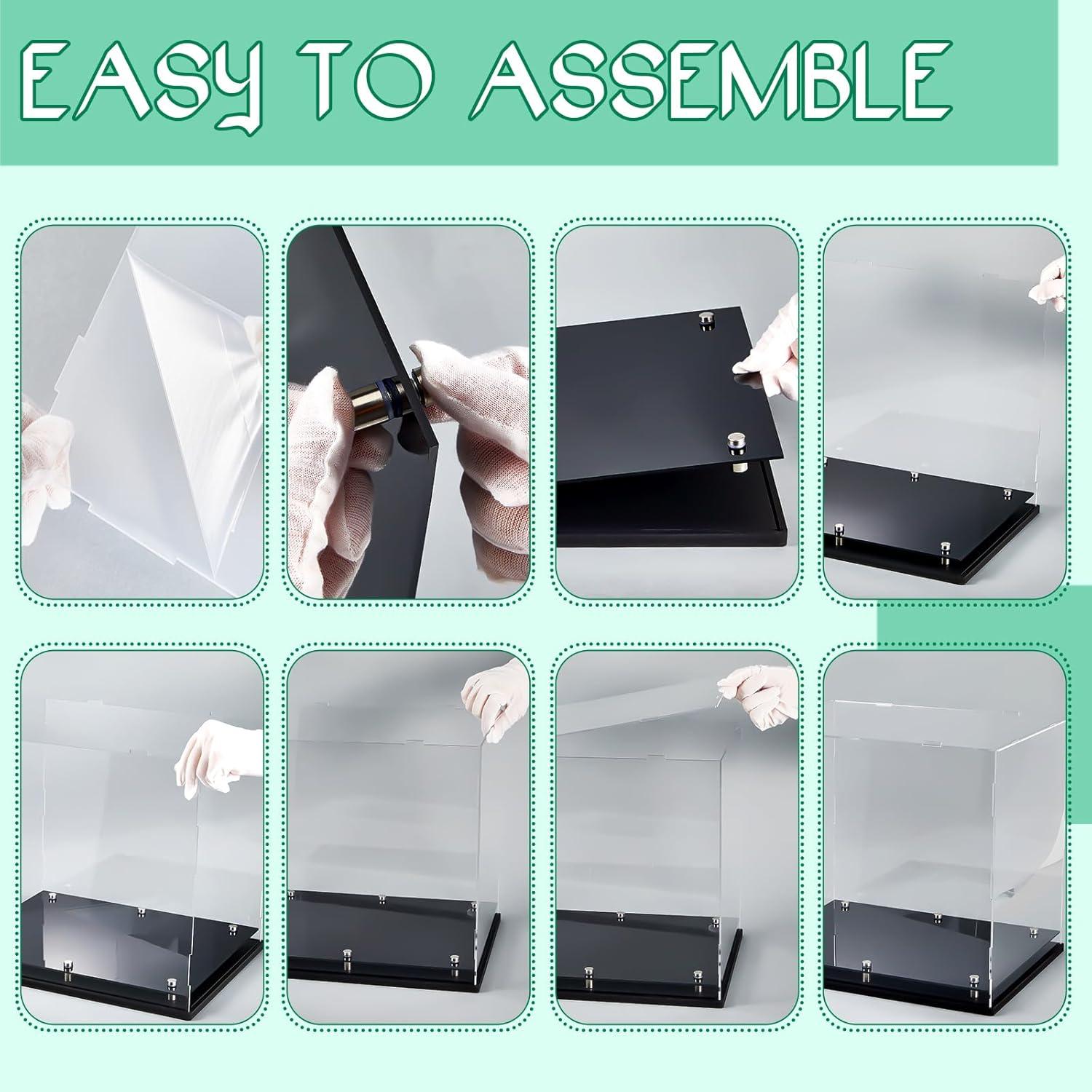 EASY TO ASSEMBLE